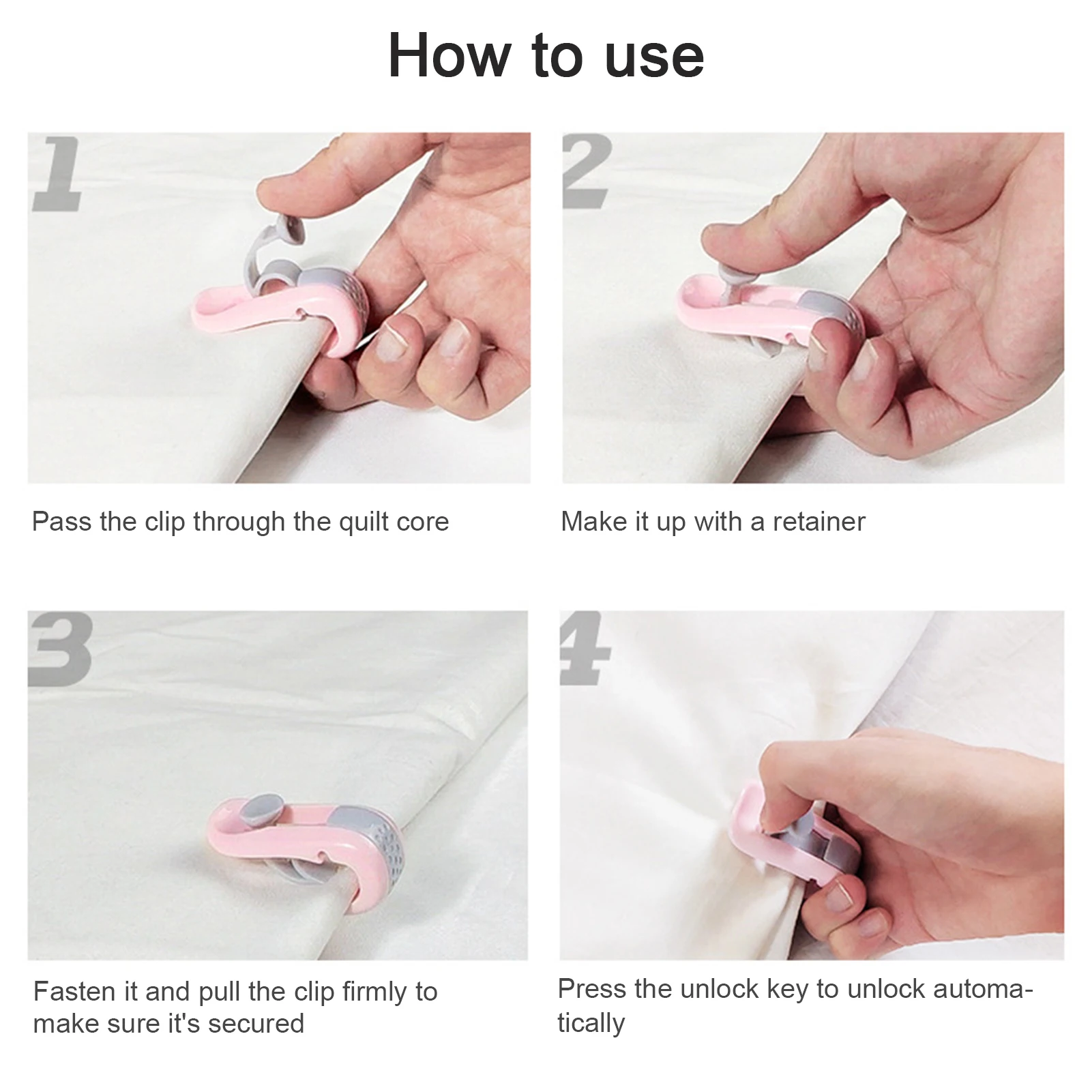 How to use

1

Pass the clip through the quilt core

2

Make it up with a retainer

3

Fasten it and pull the clip firmly to make sure it's secured

4

Press the unlock key to unlock automatically