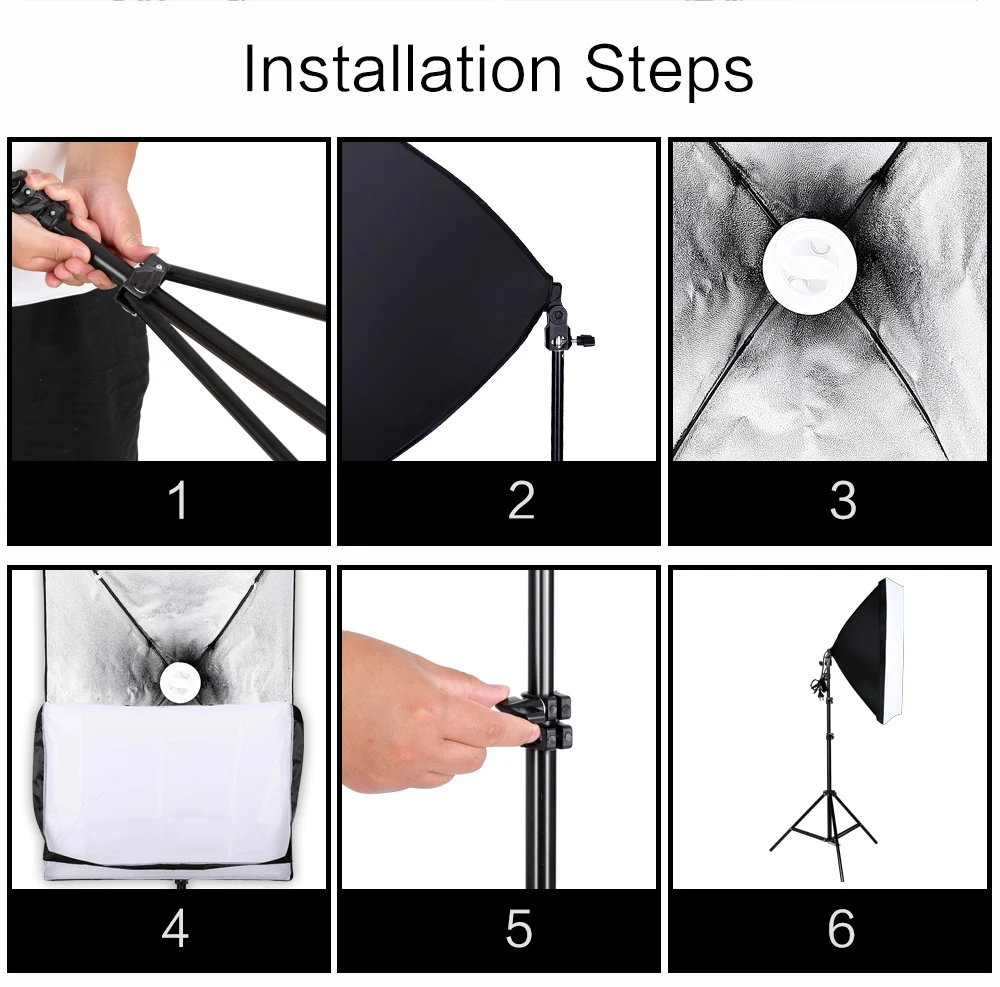 Installation Steps

1

2

3

4

5

6