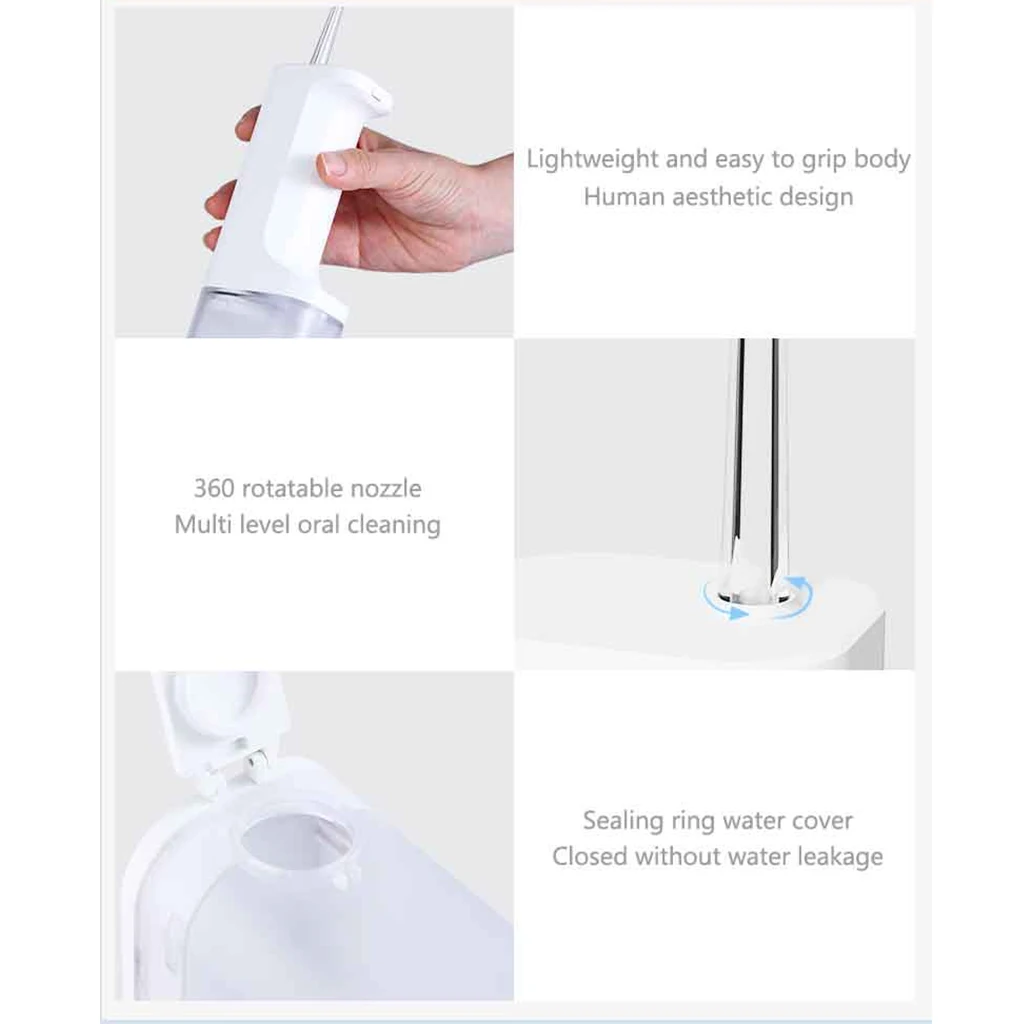 Lightweight and easy to grip body
Human aesthetic design

360 rotatable nozzle
Multi level oral cleaning

Sealing ring water cover
Closed without water leakage