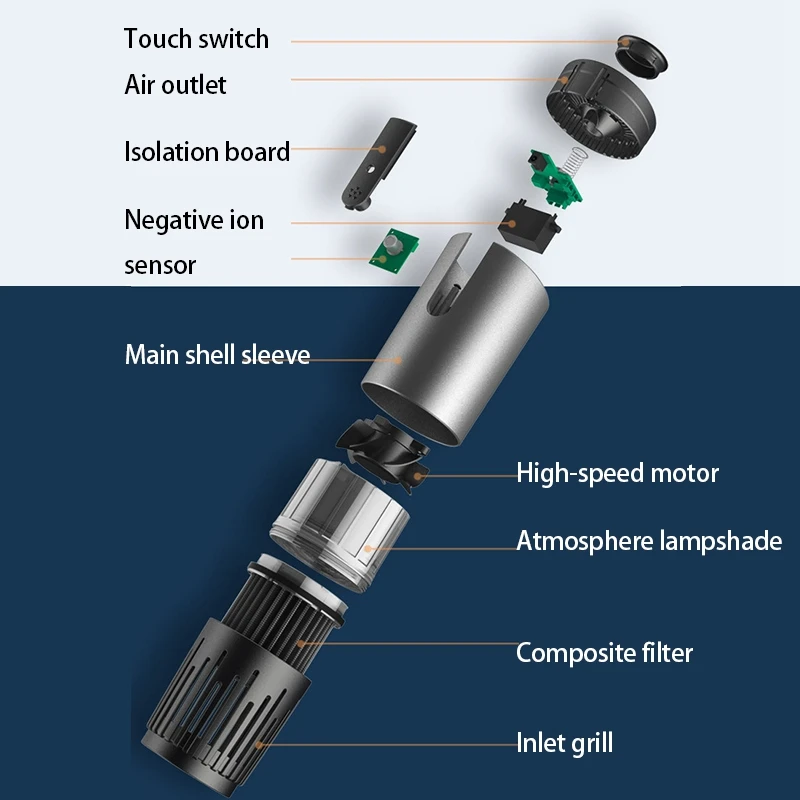 Touch switch
Air outlet
Isolation board
Negative ion sensor
Main shell sleeve
High-speed motor
Atmosphere lampshade
Composite filter
Inlet grill