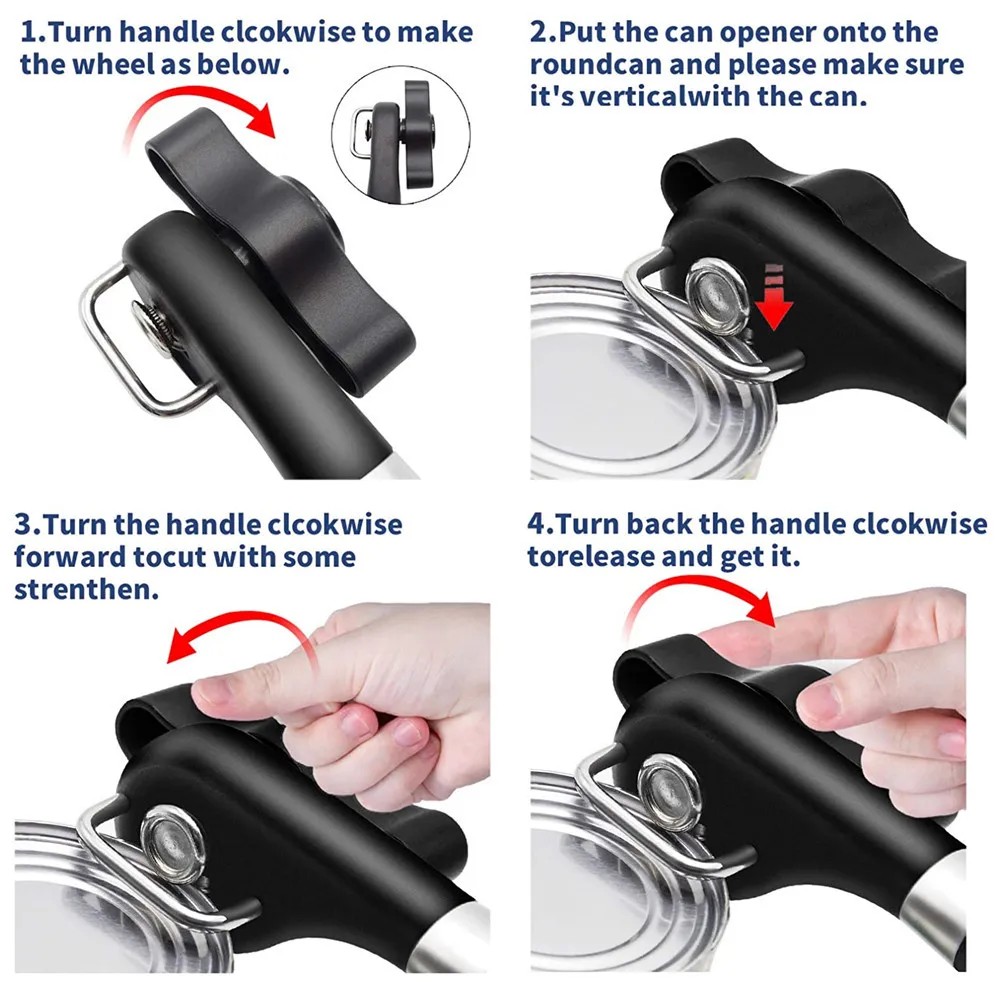 1.Turn handle clcokwise to make the wheel as below.

2.Put the can opener onto the roundcan and please make sure it's verticalwith the can.

3.Turn the handle clcokwise forward tocut with some strenthen.

4.Turn back the handle clcokwise torelease and get it.