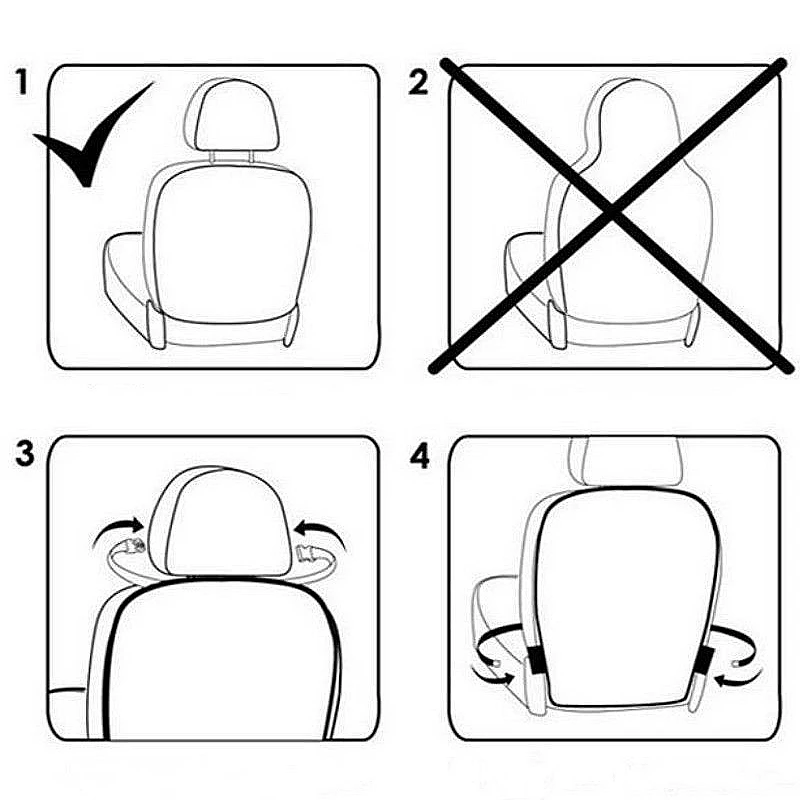 1

2

3

4