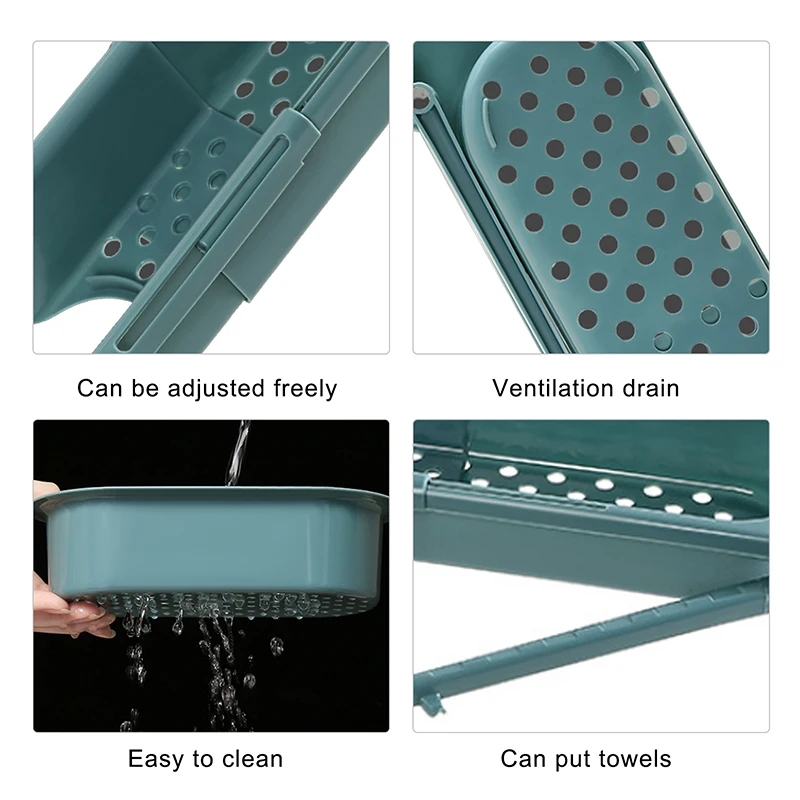 Can be adjusted freely

Ventilation drain

Easy to clean

Can put towels