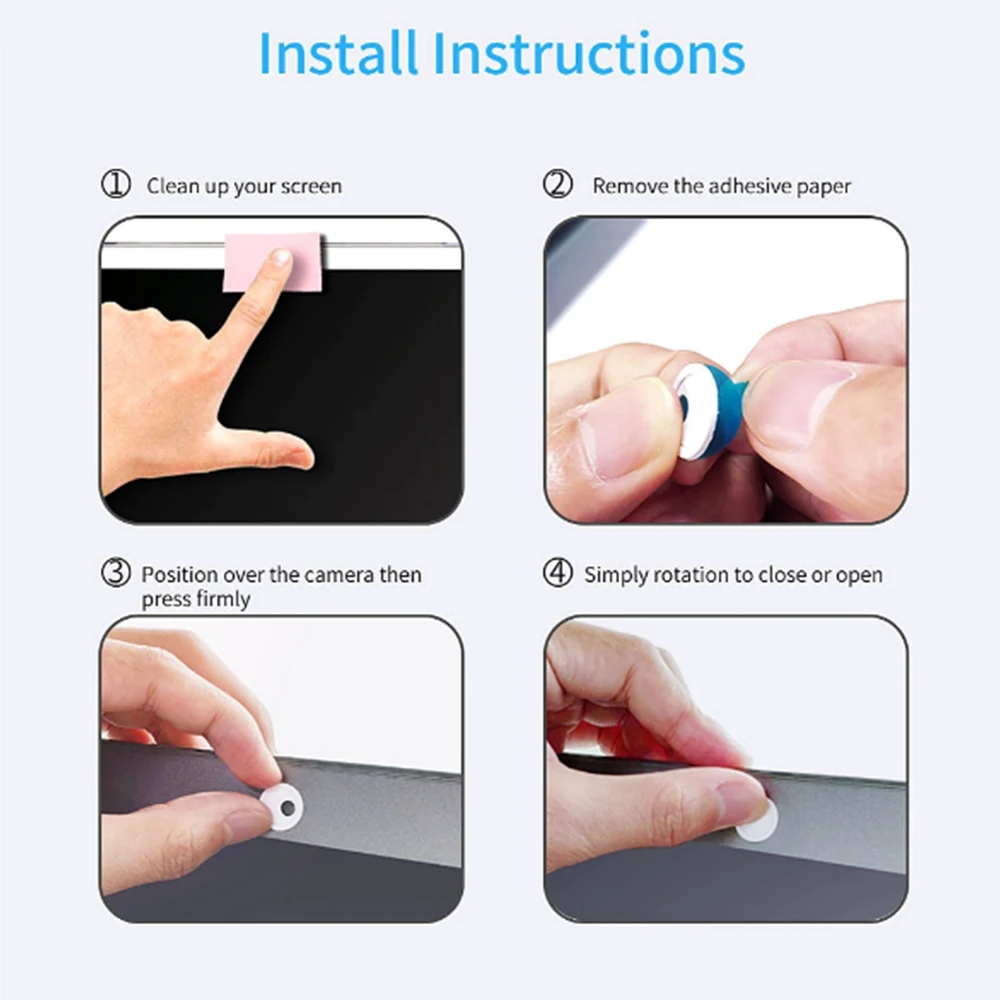 Install Instructions

① Clean up your screen

② Remove the adhesive paper

③ Position over the camera then press firmly

④ Simply rotation to close or open