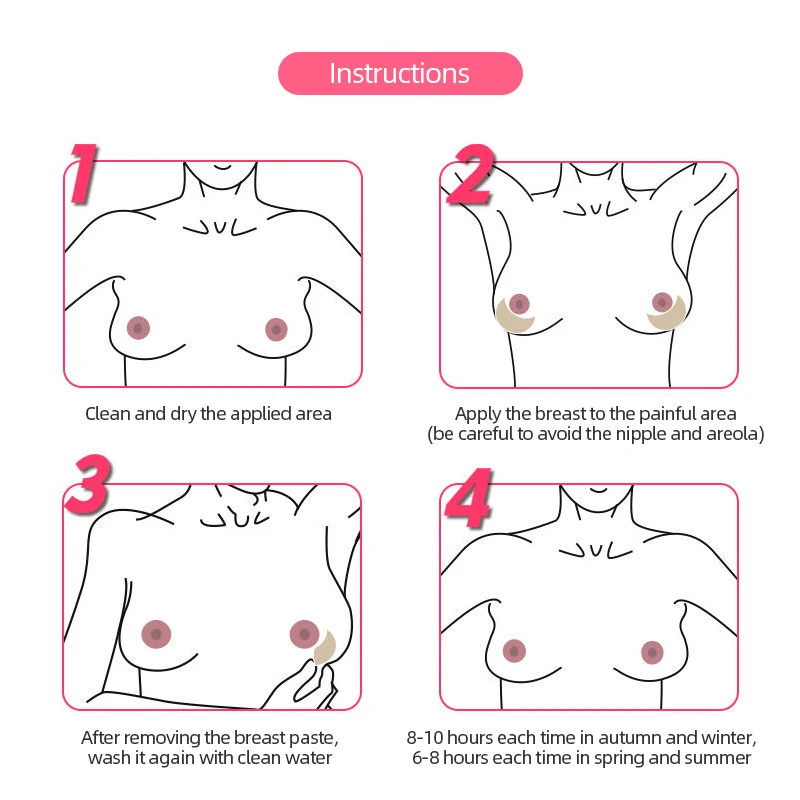 Instructions

1

Clean and dry the applied area

2

Apply the breast to the painful area
(be careful to avoid the nipple and areola)

3

After removing the breast paste, wash it again with clean water

4

8-10 hours each time in autumn and winter, 6-8 hours each time in spring and summer