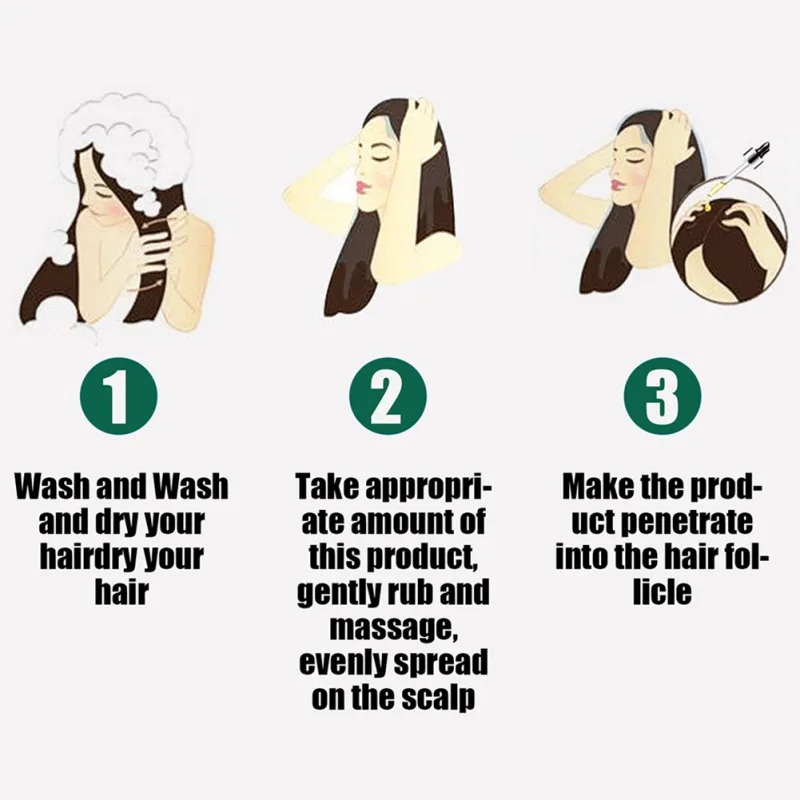 1

Wash and Wash and dry your hairdry your hair

2

Take appropriate amount of this product, gently rub and massage, evenly spread on the scalp

3

Make the product penetrate into the hair follicle