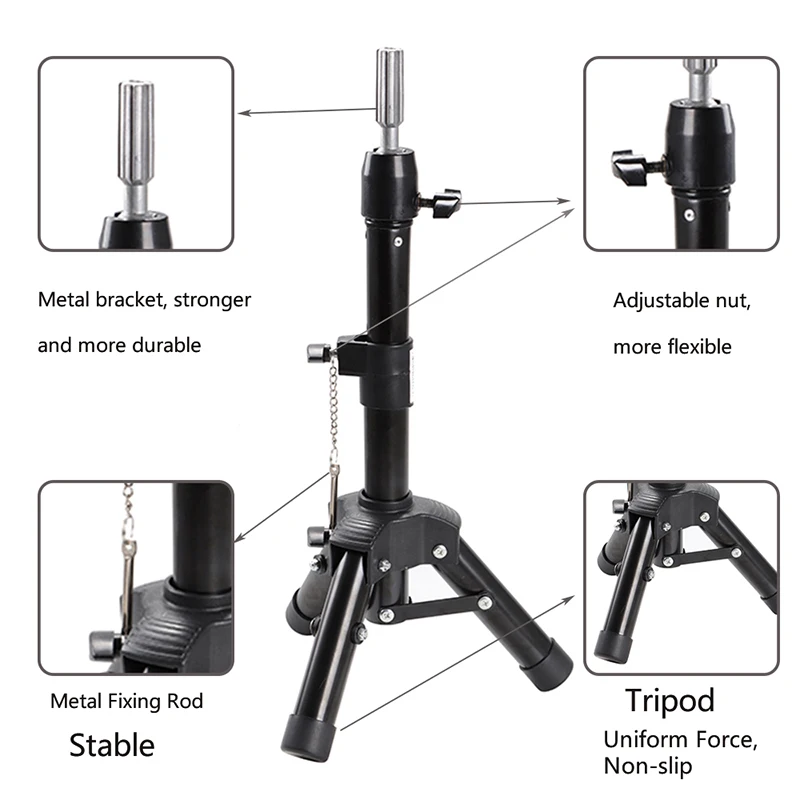 Metal bracket, stronger and more durable

Adjustable nut, more flexible

Metal Fixing Rod

Stable

Tripod

Uniform Force, Non-slip