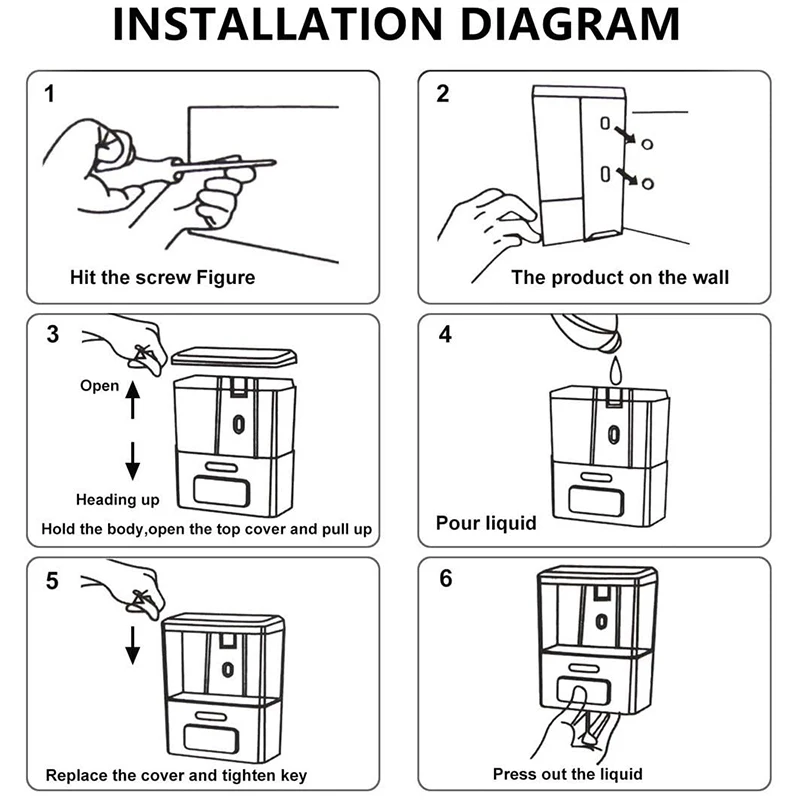 INSTALLATION DIAGRAM

1

Hit the screw Figure

2

The product on the wall

3

Open

Heading up

Hold the body,open the top cover and pull up

4

Pour liquid

5

Replace the cover and tighten key

6

Press out the liquid