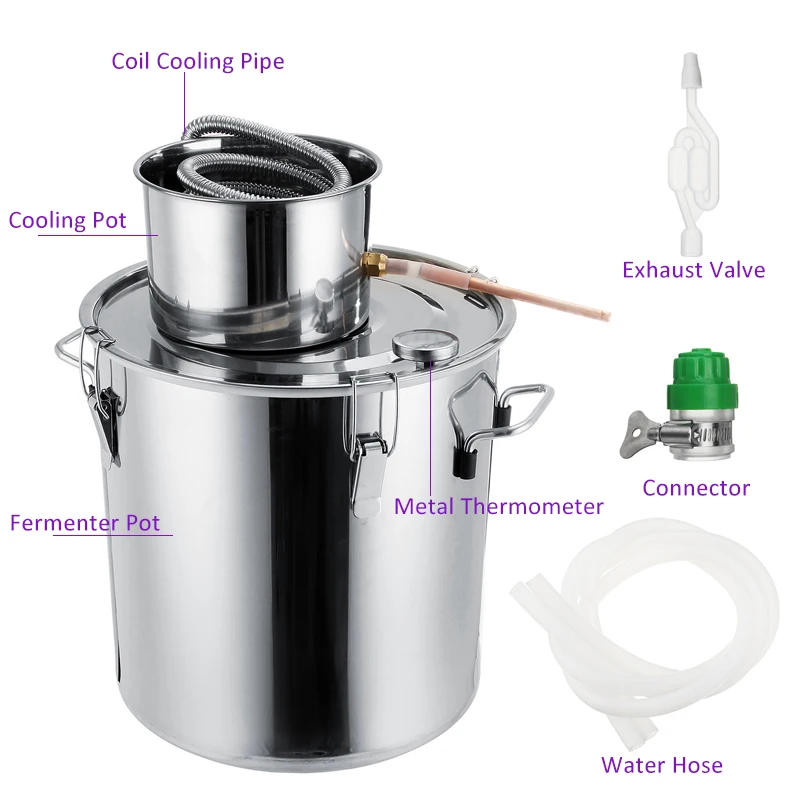 Coil Cooling Pipe

Cooling Pot

Exhaust Valve

Connector

Metal Thermometer

Fermenter Pot

Water Hose