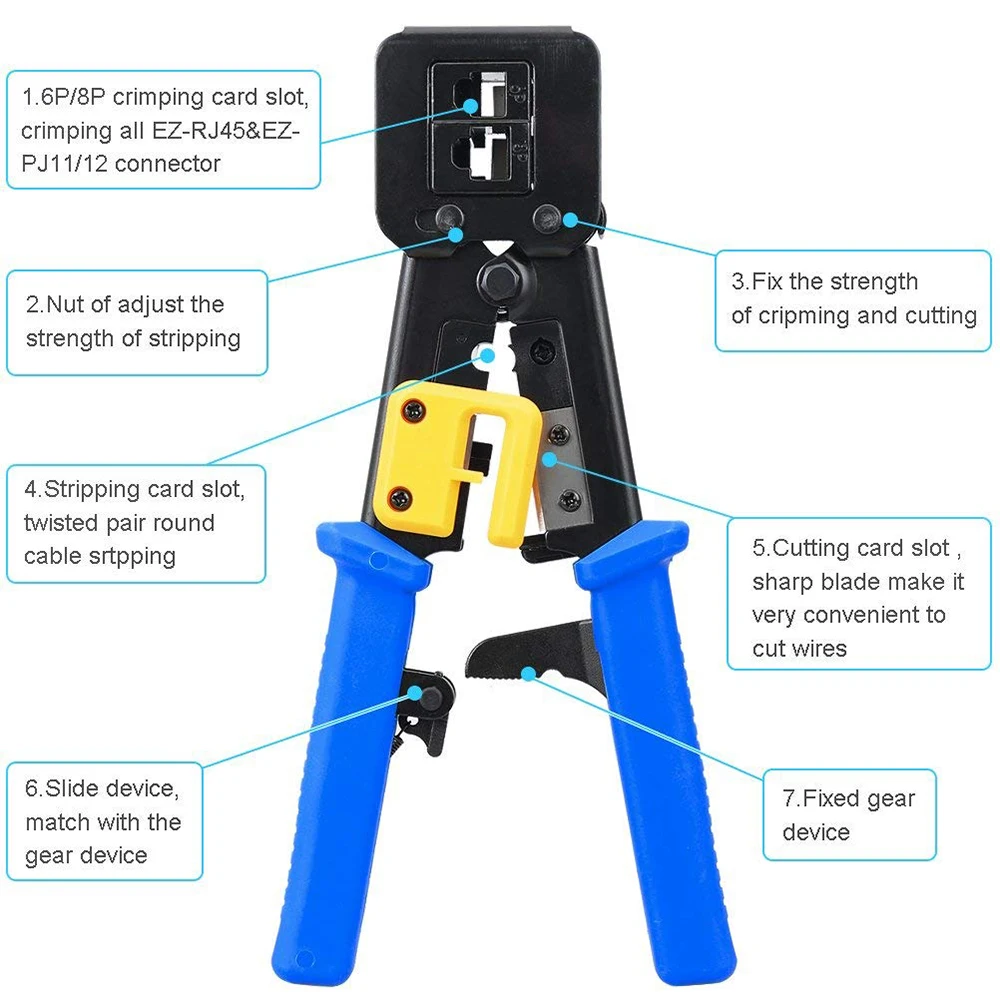 1.6P/8P crimping card slot, crimping all EZ-RJ45&EZ-PJ11/12 connector

2.Nut of adjust the strength of stripping

3.Fix the strength of cripming and cutting

4.Stripping card slot, twisted pair round cable srtpping

5.Cutting card slot , sharp blade make it very convenient to cut wires

6.Slide device, match with the gear device

7.Fixed gear device