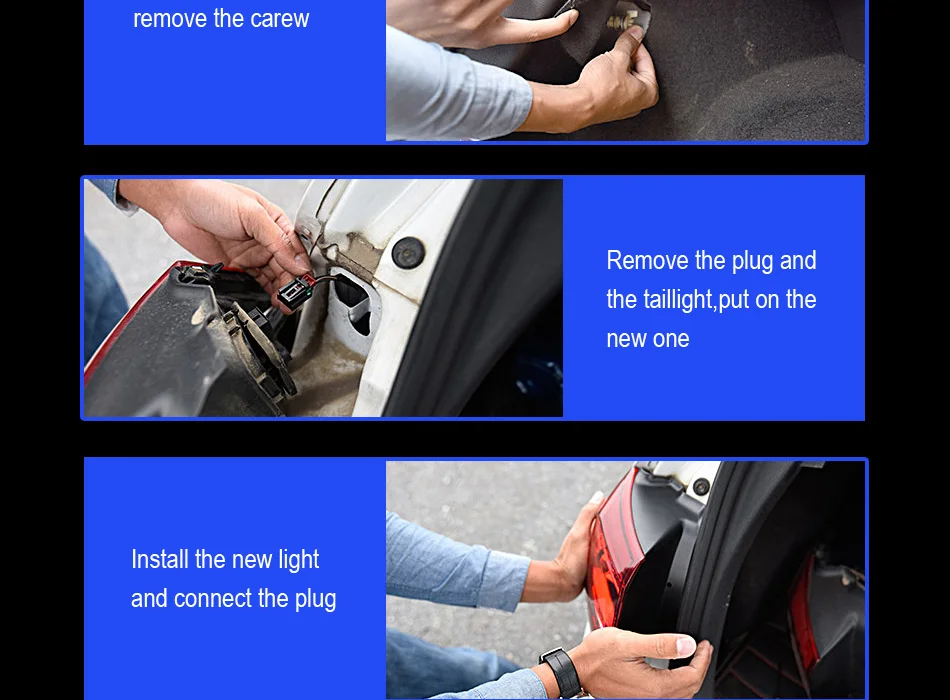 remove the carew

Remove the plug and the taillight,put on the new one

Install the new light and connect the plug