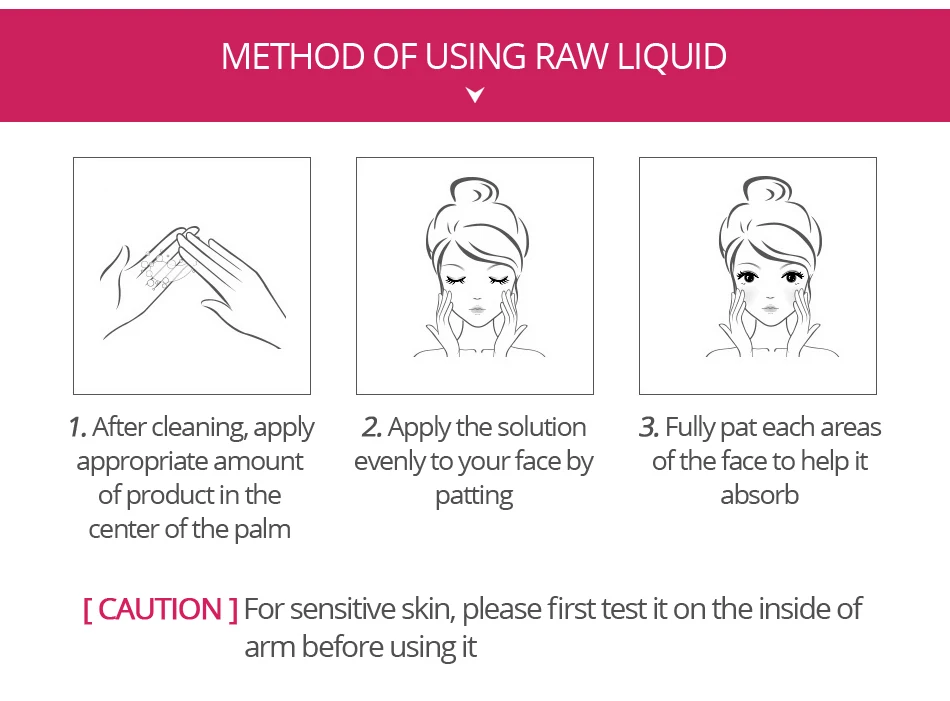 METHOD OF USING RAW LIQUID

1. After cleaning, apply appropriate amount of product in the center of the palm

2. Apply the solution evenly to your face by patting

3. Fully pat each areas of the face to help it absorb

[ CAUTION ] For sensitive skin, please first test it on the inside of arm before using it