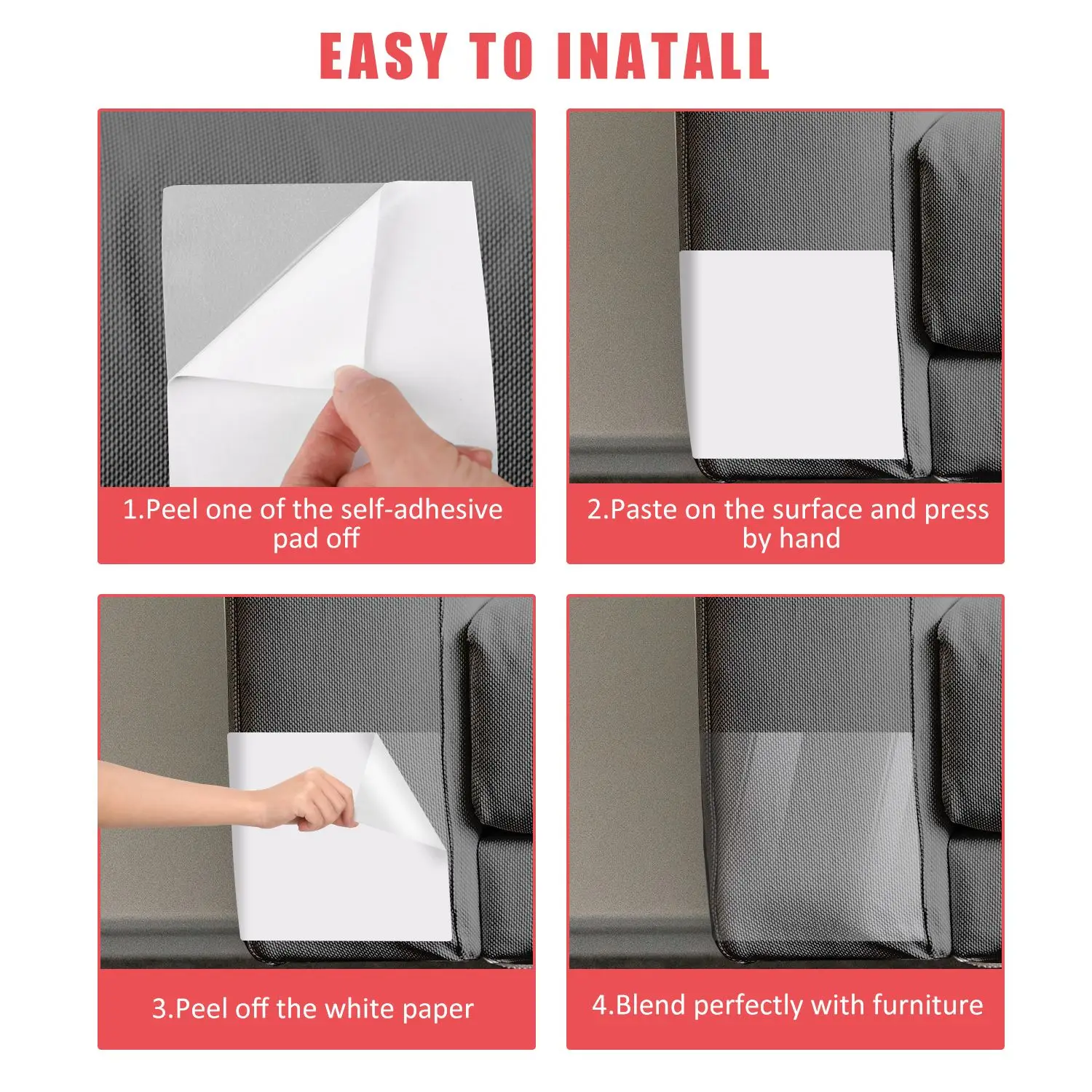 EASY TO INATALL

1.Peel one of the self-adhesive pad off

2.Paste on the surface and press by hand

3.Peel off the white paper

4.Blend perfectly with furniture