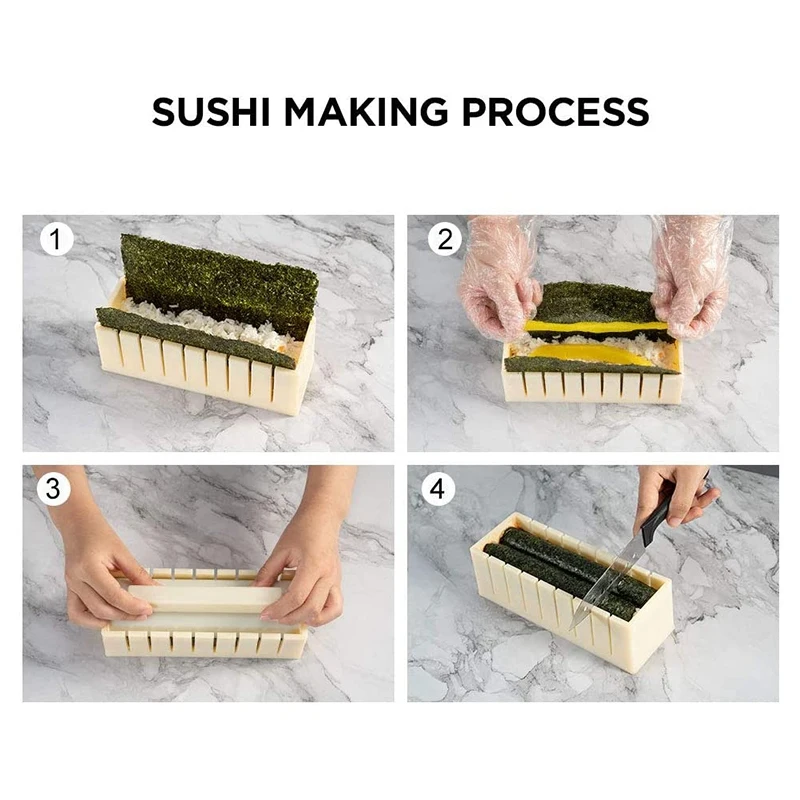 SUSHI MAKING PROCESS

1

2

3

4