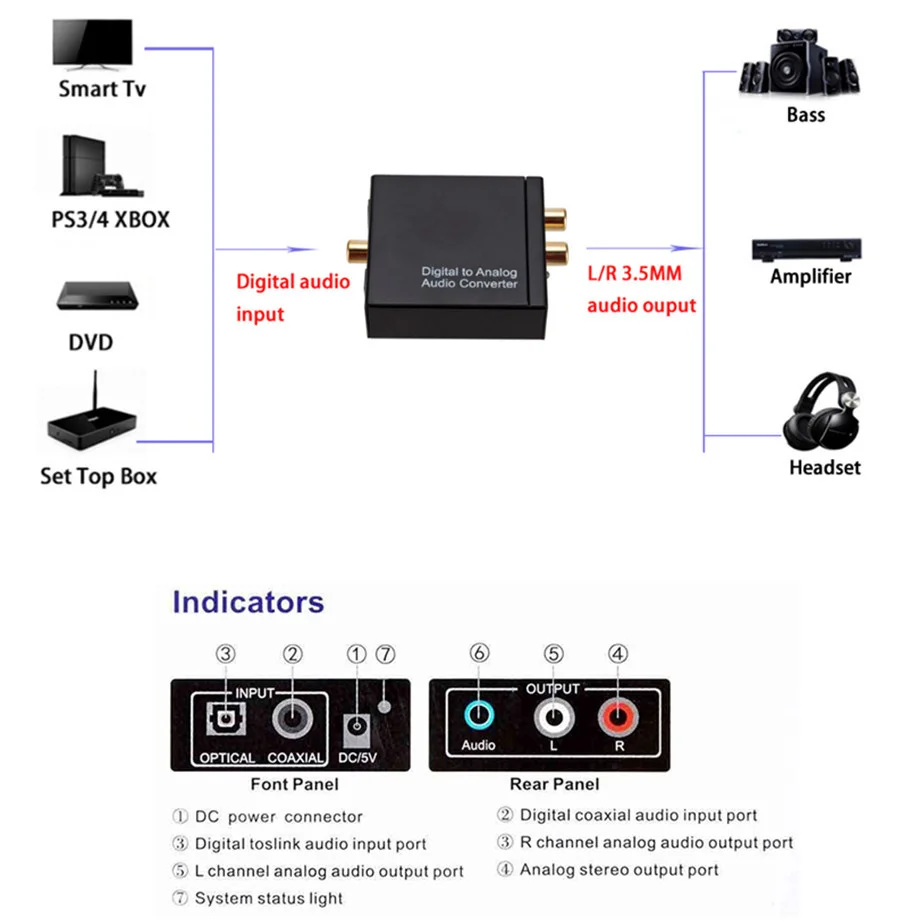 Smart Tv

PS3/4 XBOX

DVD

Set Top Box

Digital audio input

Digital to Analog Audio Converter

L/R 3.5MM audio ouput

Bass

Amplifier

Headset

Indicators

③ ② ① ⑦

INPUT

OPTICAL COAXIAL DC/5V

Font Panel

⑥ ⑤ ④

OUTPUT

Audio L R

Rear Panel

① DC power connector
③ Digital toslink audio input port
⑤ L channel analog audio output port
⑦ System status light

② Digital coaxial audio input port
③ R channel analog audio output port
④ Analog stereo output port