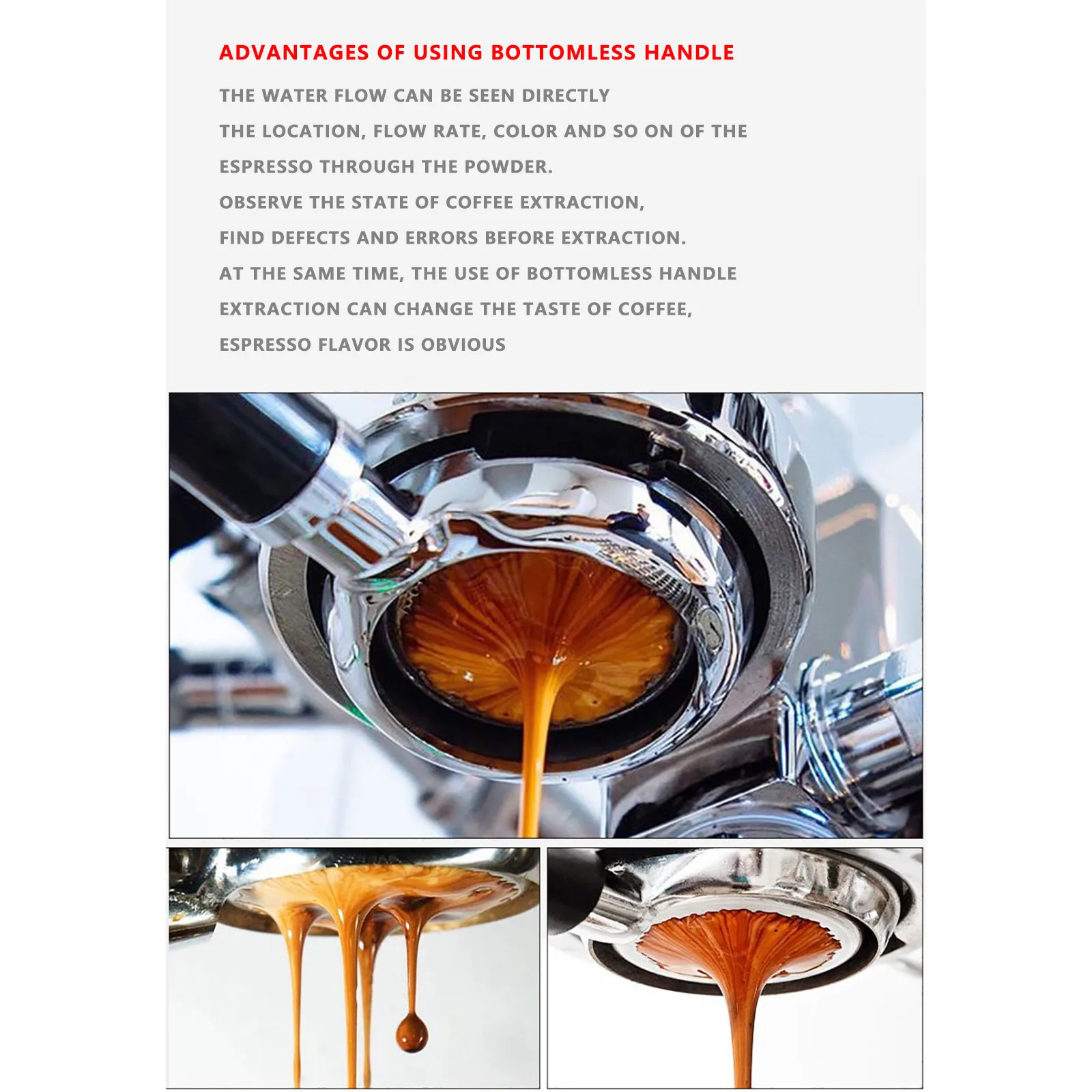 ADVANTAGES OF USING BOTTOMLESS HANDLE

THE WATER FLOW CAN BE SEEN DIRECTLY

THE LOCATION, FLOW RATE, COLOR AND SO ON OF THE ESPRESSO THROUGH THE POWDER.

OBSERVE THE STATE OF COFFEE EXTRACTION,

FIND DEFECTS AND ERRORS BEFORE EXTRACTION.

AT THE SAME TIME, THE USE OF BOTTOMLESS HANDLE EXTRACTION CAN CHANGE THE TASTE OF COFFEE,

ESPRESSO FLAVOR IS OBVIOUS