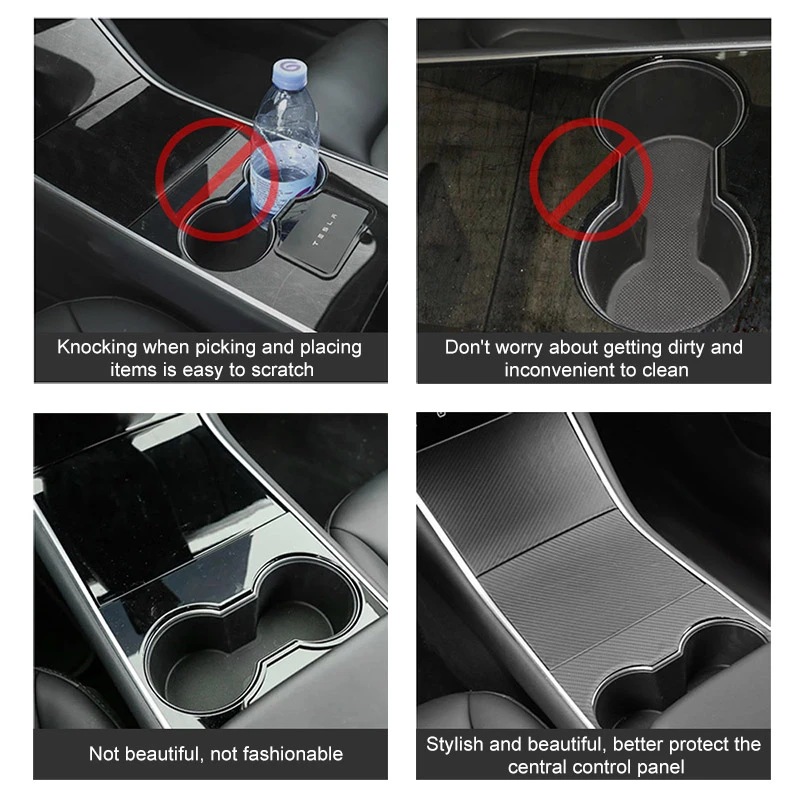 TESLA

Knocking when picking and placing items is easy to scratch

Don't worry about getting dirty and inconvenient to clean

Not beautiful, not fashionable

Stylish and beautiful, better protect the central control panel