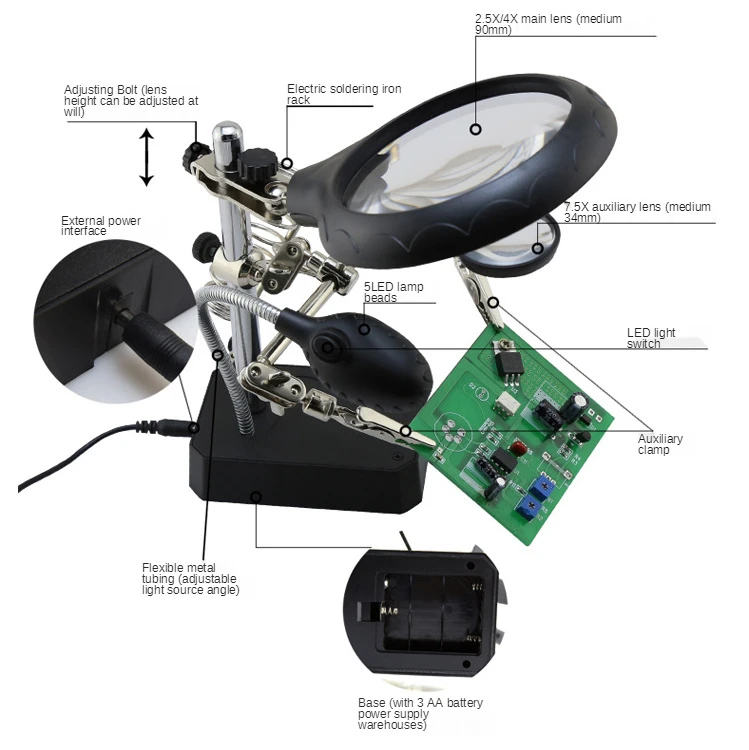 2.5X/4X main lens (medium 90mm)

Adjusting Bolt (lens height can be adjusted at will)

Electric soldering iron rack

7.5X auxiliary lens (medium 34mm)

External power interface

5LED lamp beads

LED light switch

Auxiliary clamp

Flexible metal tubing (adjustable light source angle)

Base (with 3 AA battery power supply warehouses)