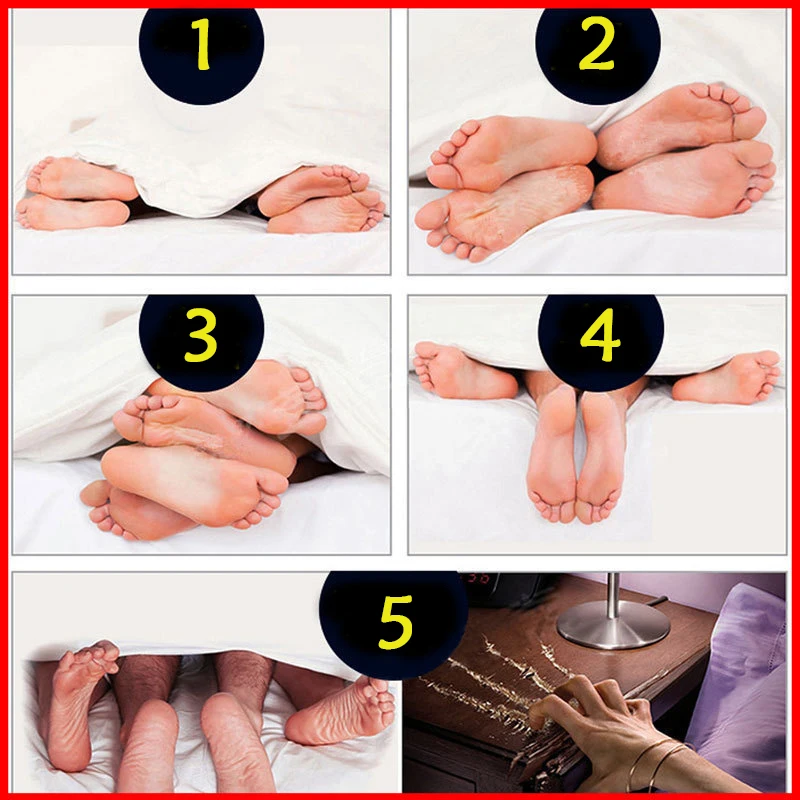 1

2

3

4

5