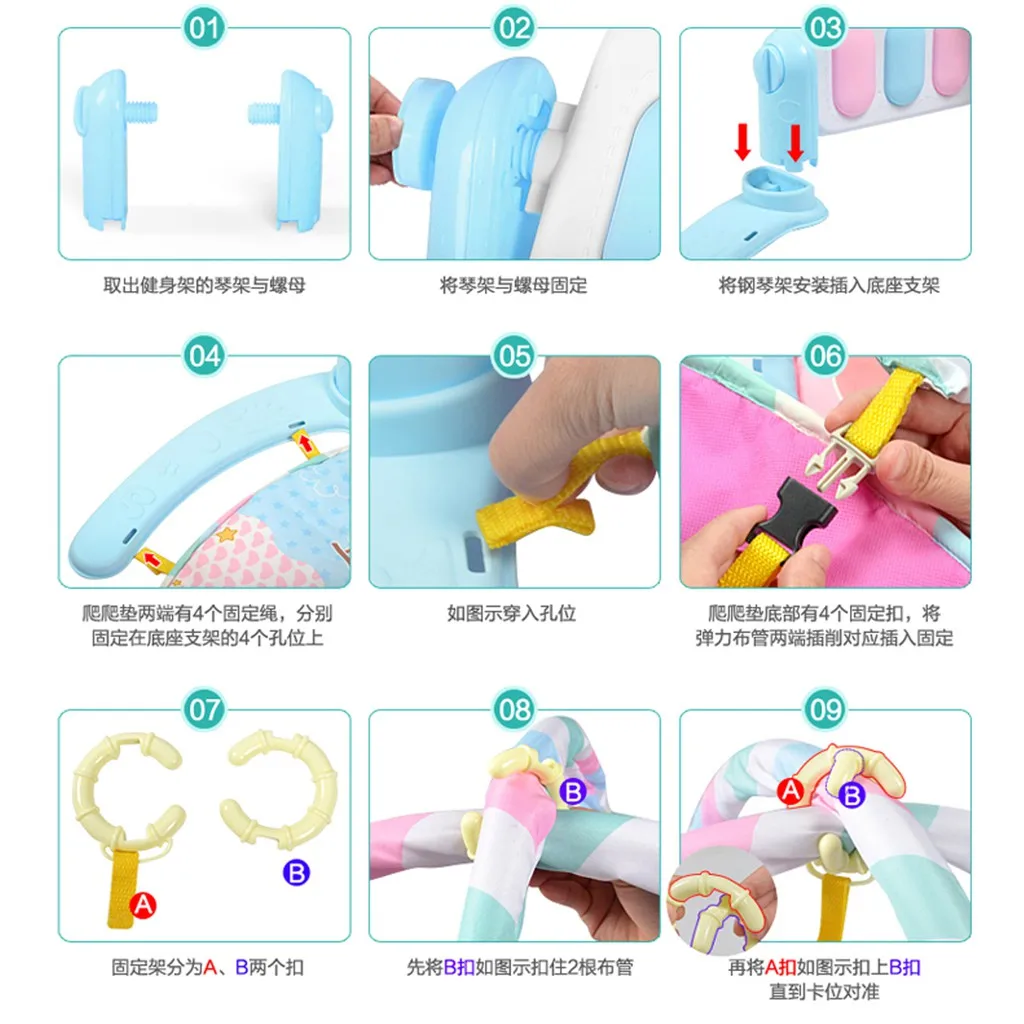 01

取出健身架的琴架与螺母

02

将琴架与螺母固定

03

将钢琴架安装插入底座支架

04

爬爬垫两端有4个固定绳，分别固定在底座支架的4个孔位上

05

如图示穿入孔位

06

爬爬垫底部有4个固定扣，将弹力布管两端插削对应插入固定

07

A

B

固定架分为A、B两个扣

08

B

先将B扣如图示扣住2根布管

09

A

B

再将A扣如图示扣上B扣直到卡位对准