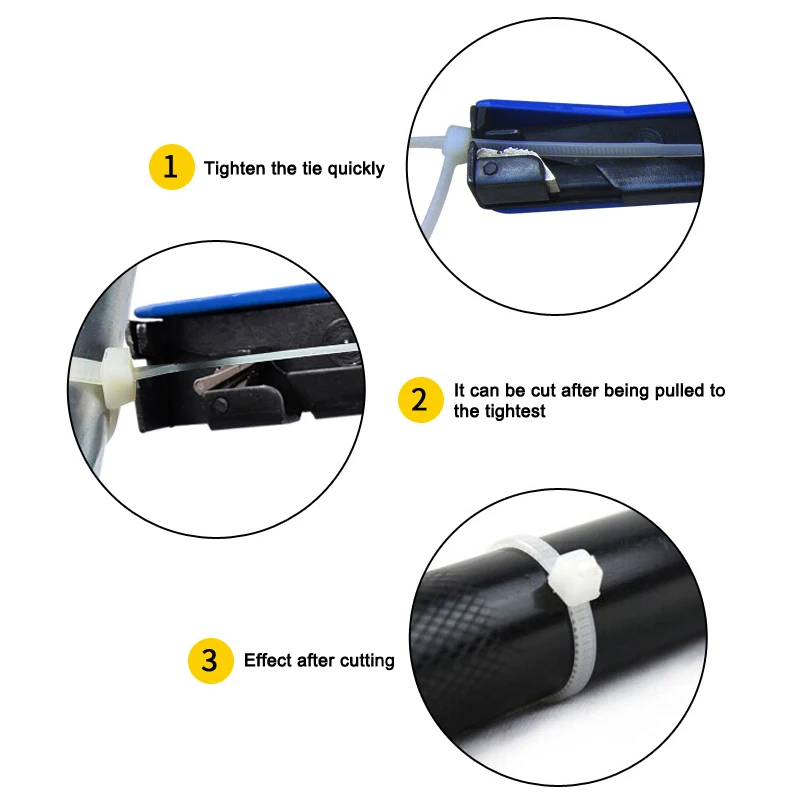 1 Tighten the tie quickly

2 It can be cut after being pulled to the tightest

3 Effect after cutting