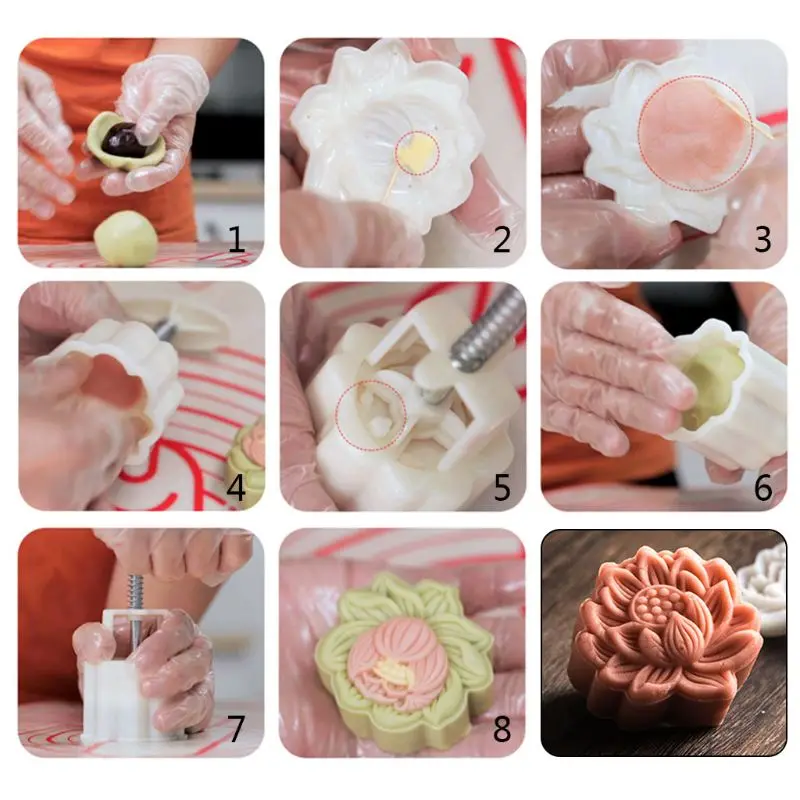 1
2
3
4
5
6
7
8