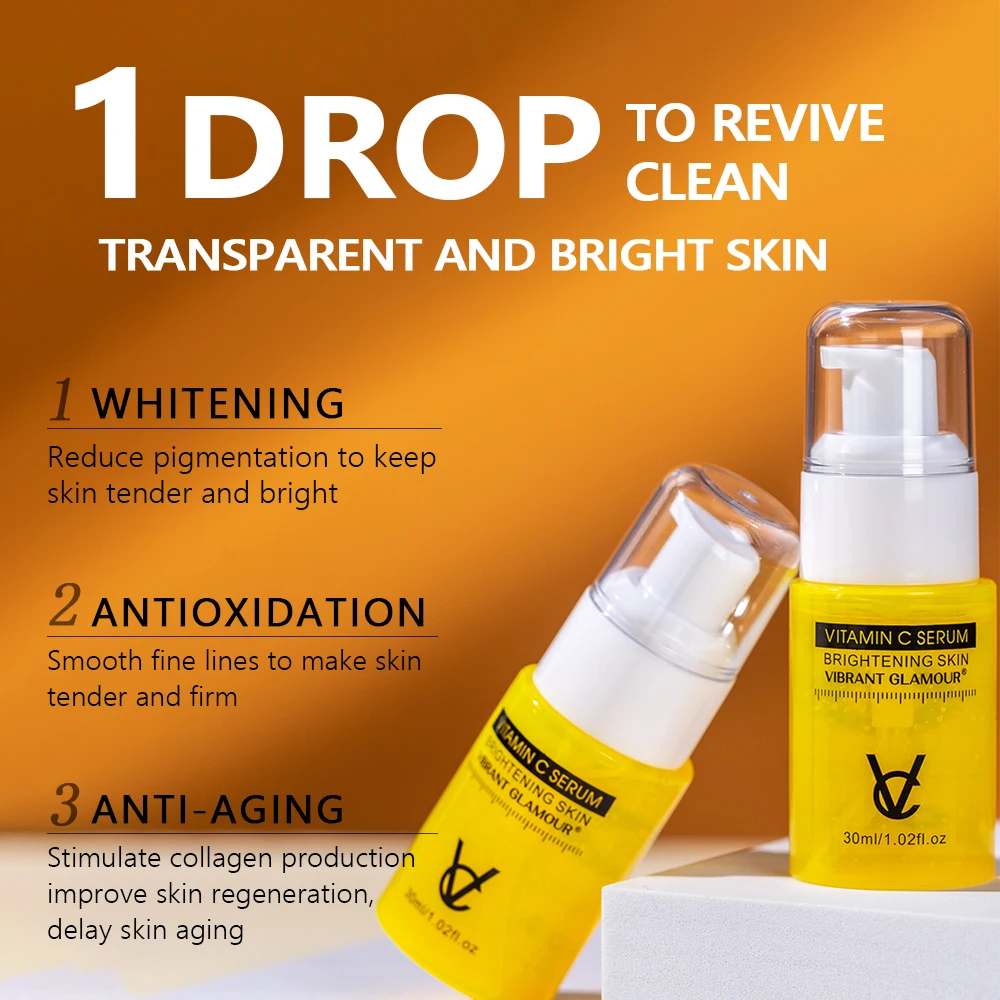 1 DROP TO REVIVE CLEAN
TRANSPARENT AND BRIGHT SKIN

1 WHITENING
Reduce pigmentation to keep skin tender and bright

2 ANTIOXIDATION
Smooth fine lines to make skin tender and firm

3 ANTI-AGING
Stimulate collagen production improve skin regeneration, delay skin aging

VITAMIN C SERUM
BRIGHTENING SKIN
VIBRANT GLAMOUR®
VC
30ml/1.02fl.oz

VITAMIN C SERUM
BRIGHTENING SKIN
VIBRANT GLAMOUR®
VC
30ml/1.02fl.oz