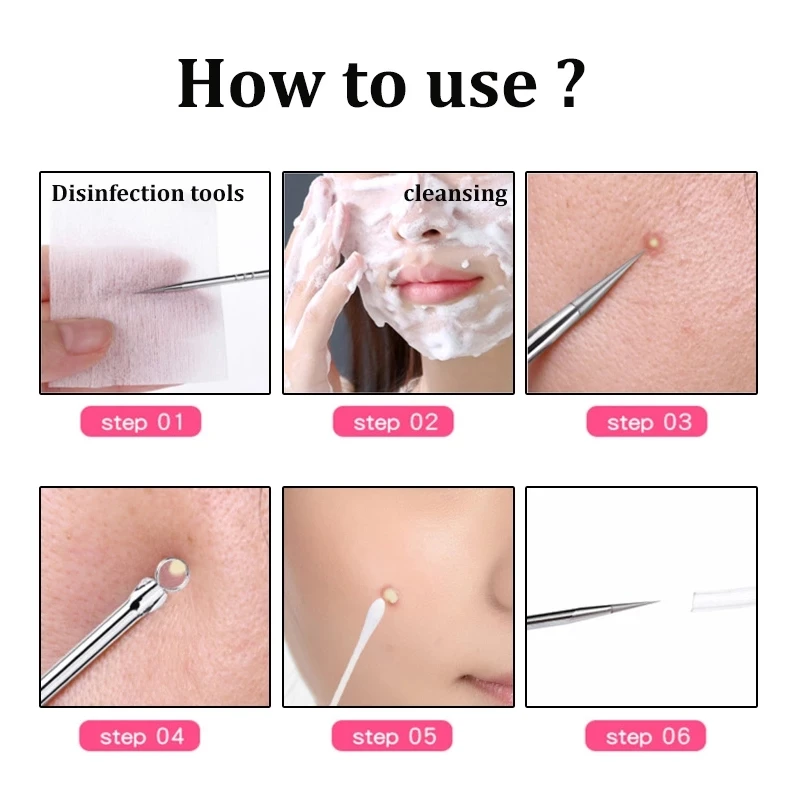 How to use ?

Disinfection tools

step 01

cleansing

step 02

step 03

step 04

step 05

step 06