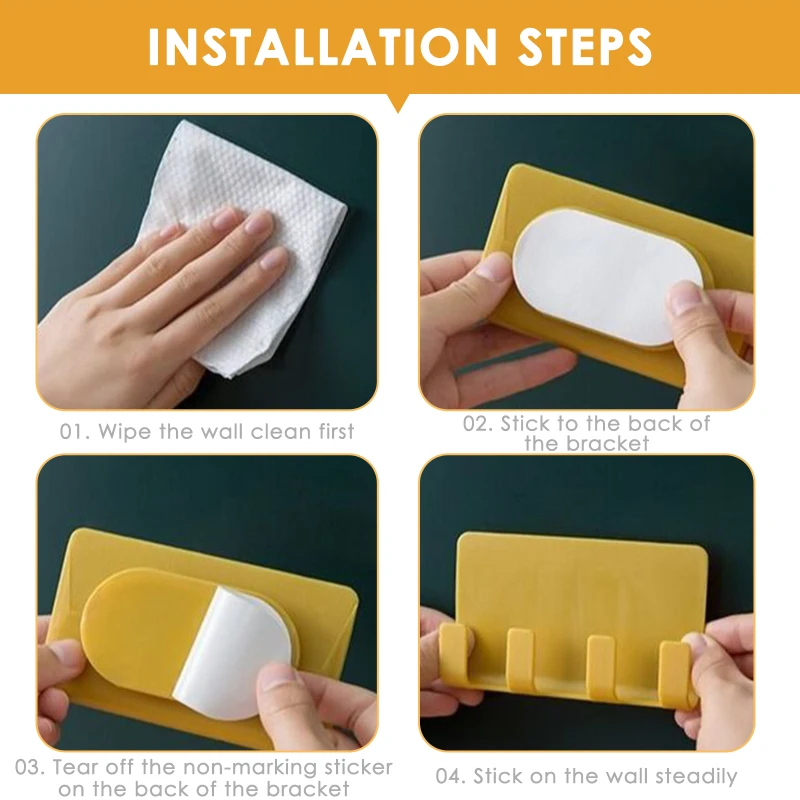 INSTALLATION STEPS

01. Wipe the wall clean first

02. Stick to the back of the bracket

03. Tear off the non-marking sticker on the back of the bracket

04. Stick on the wall steadily