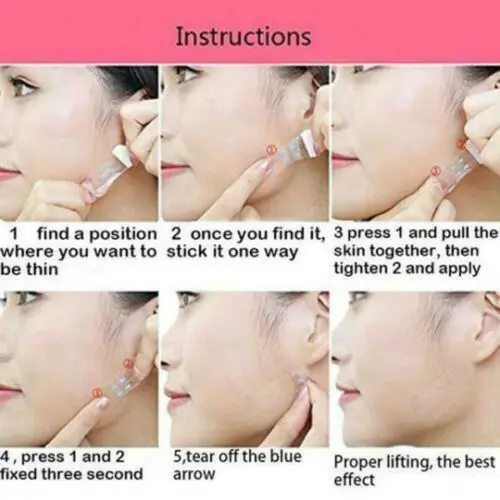 Instructions

1 find a position where you want to be thin

2 once you find it, stick it one way

3 press 1 and pull the skin together, then tighten 2 and apply

4 , press 1 and 2 fixed three second

5,tear off the blue arrow

Proper lifting, the best effect