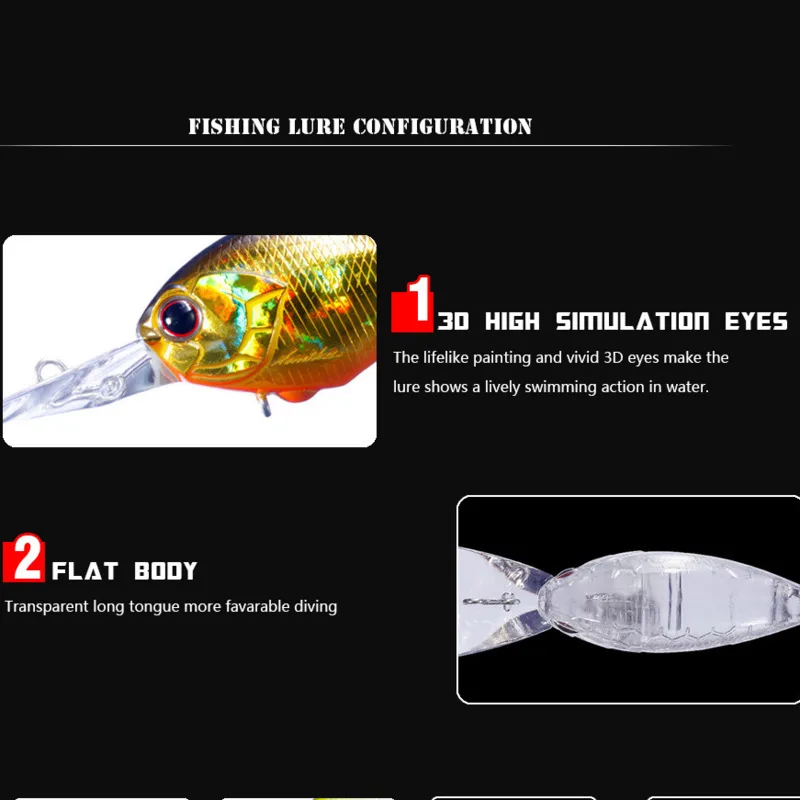 FISHING LURE CONFIGURATION

1 3D HIGH SIMULATION EYES

The lifelike painting and vivid 3D eyes make the lure shows a lively swimming action in water.

2 FLAT BODY

Transparent long tongue more favarable diving