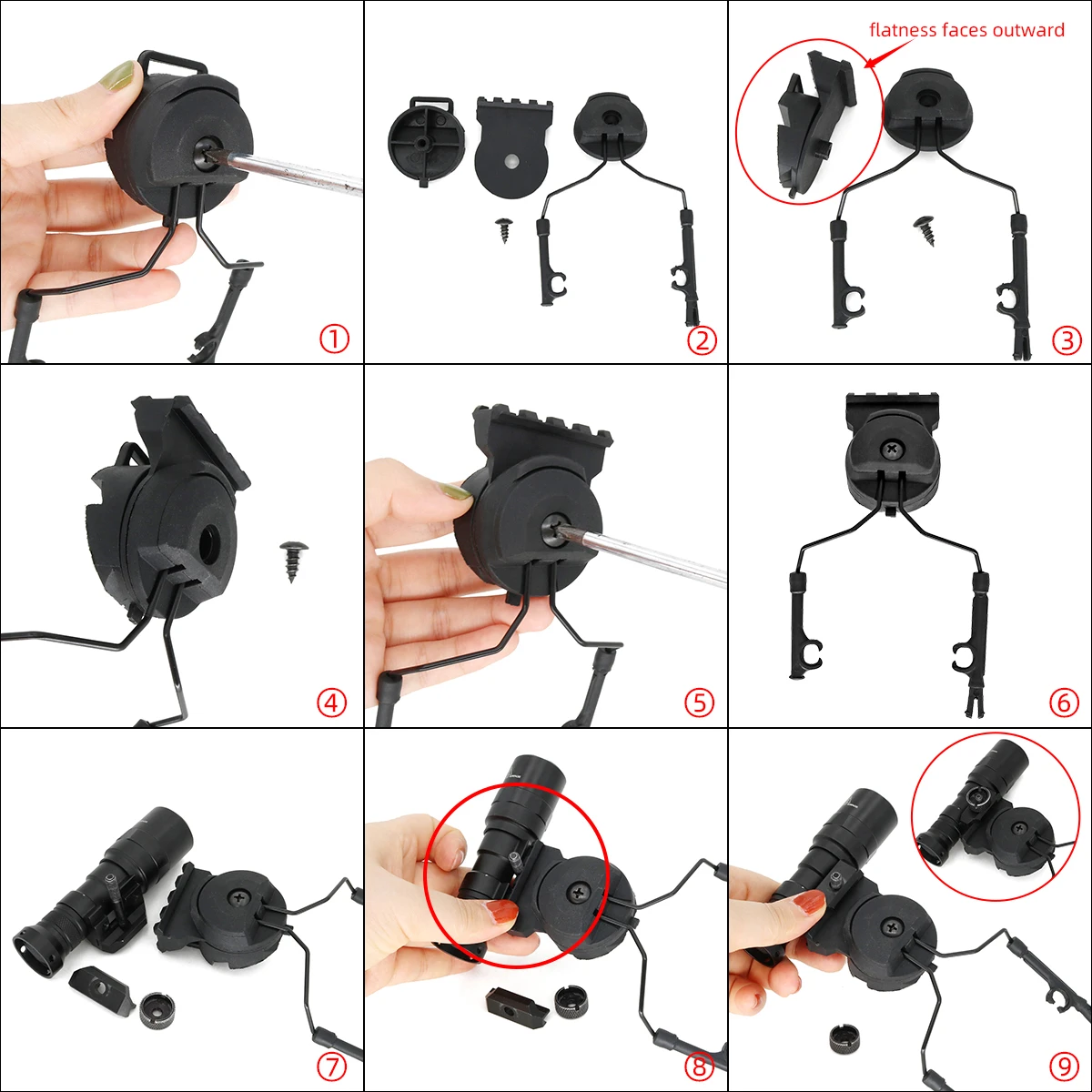 ①

②

flatness faces outward

③

④

⑤

⑥

⑦

⑧

⑨