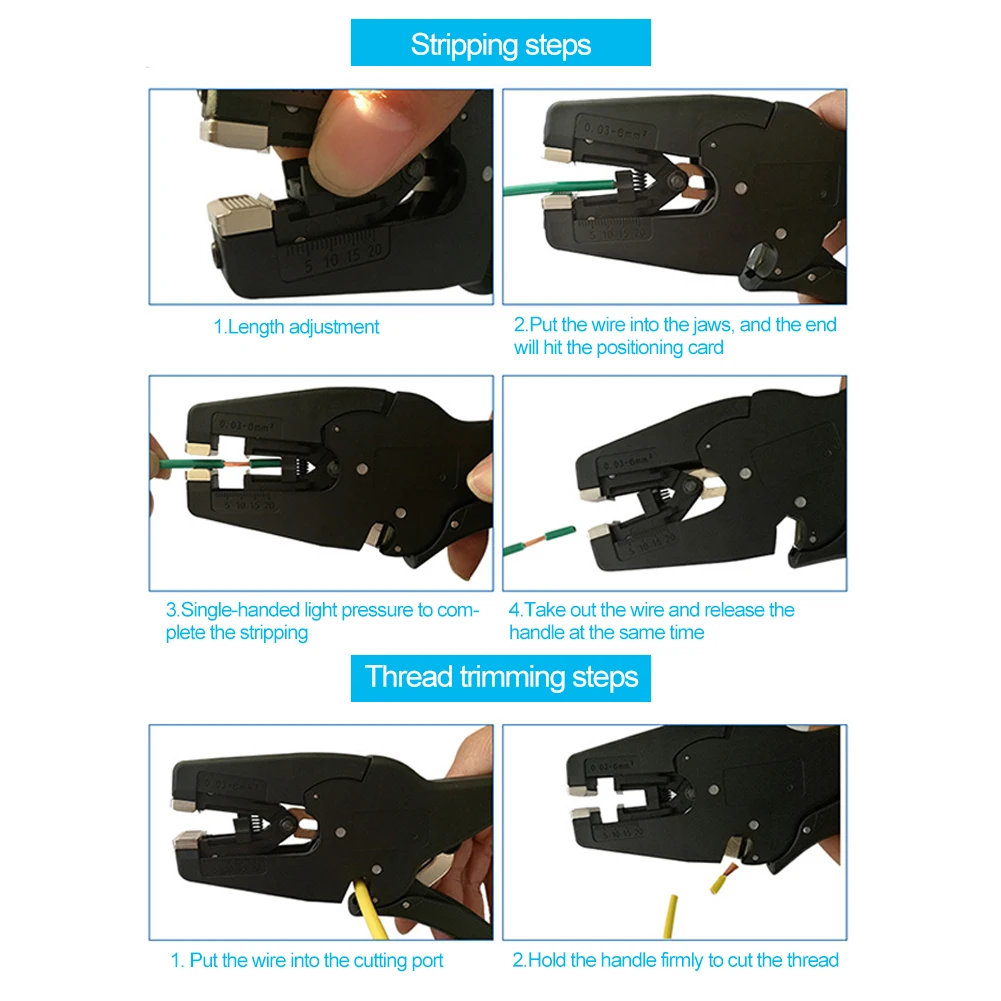 Stripping steps

5 10 15 20

1.Length adjustment

0.03-6mm²
5 10 15 20

2.Put the wire into the jaws, and the end will hit the positioning card

0.03-6mm²
5 10 15 20

3.Single-handed light pressure to complete the stripping

0.03-6mm²
5 10 15 20

4.Take out the wire and release the handle at the same time

Thread trimming steps

1. Put the wire into the cutting port

0.03-6mm²
5 10 15 20

2.Hold the handle firmly to cut the thread