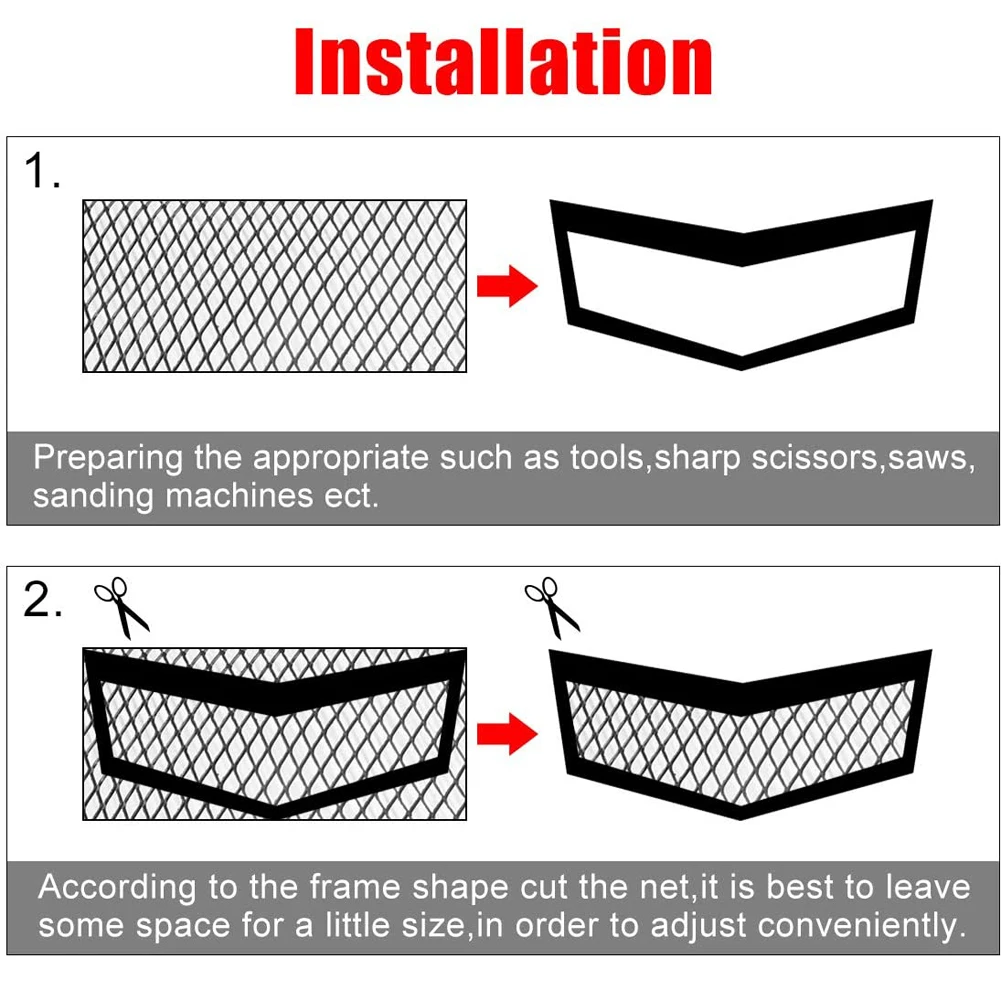 Installation

1.

Preparing the appropriate such as tools,sharp scissors,saws, sanding machines ect.

2.

According to the frame shape cut the net,it is best to leave some space for a little size,in order to adjust conveniently.