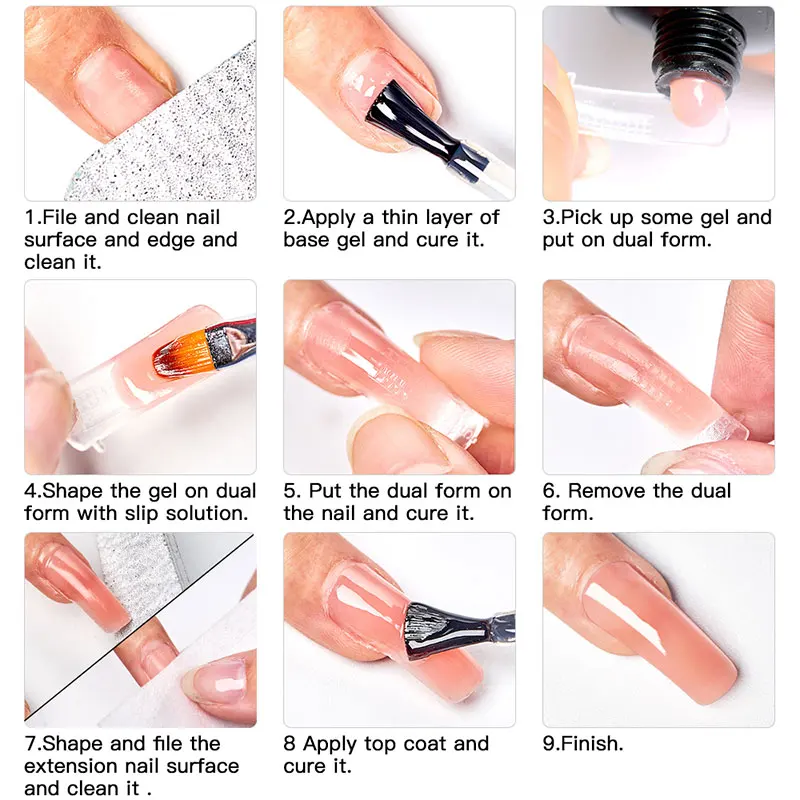 1.File and clean nail surface and edge and clean it.

2.Apply a thin layer of base gel and cure it.

3.Pick up some gel and put on dual form.

4.Shape the gel on dual form with slip solution.

5. Put the dual form on the nail and cure it.

6. Remove the dual form.

7.Shape and file the extension nail surface and clean it .

8 Apply top coat and cure it.

9.Finish.