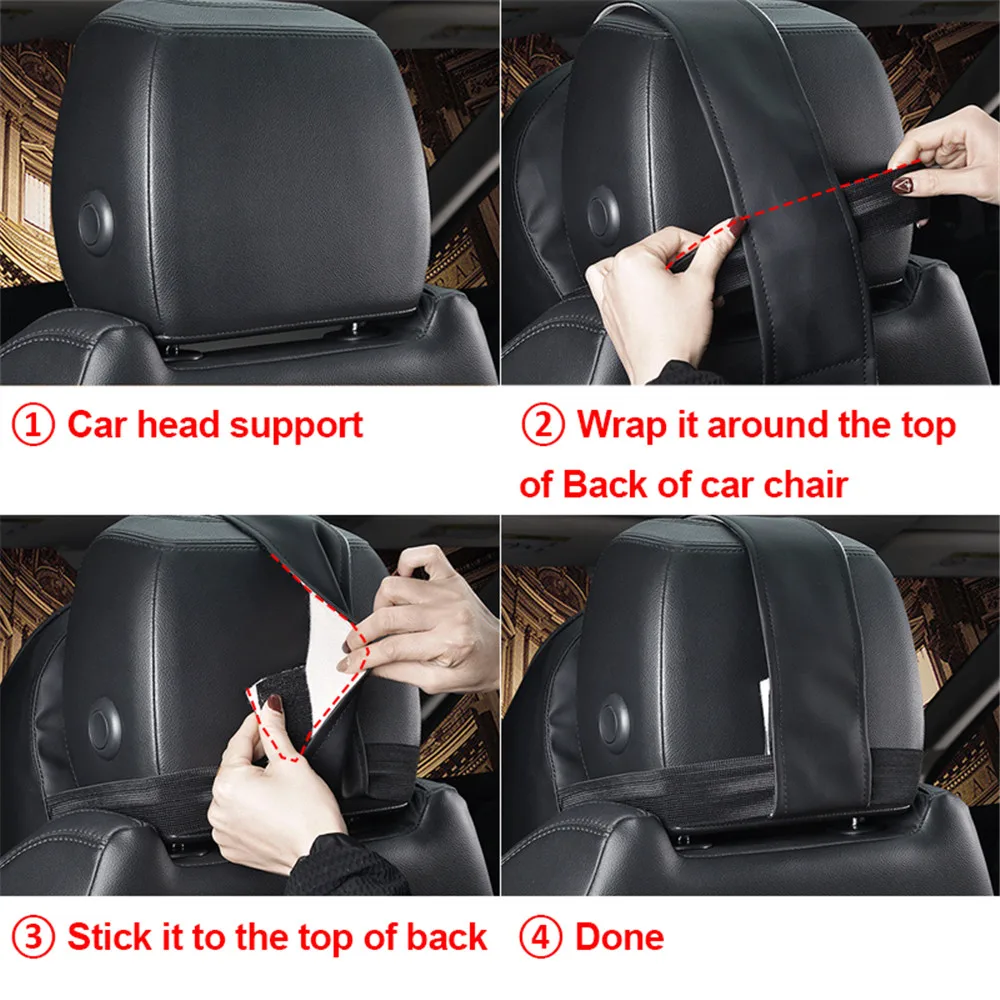 ① Car head support

② Wrap it around the top of Back of car chair

③ Stick it to the top of back

④ Done