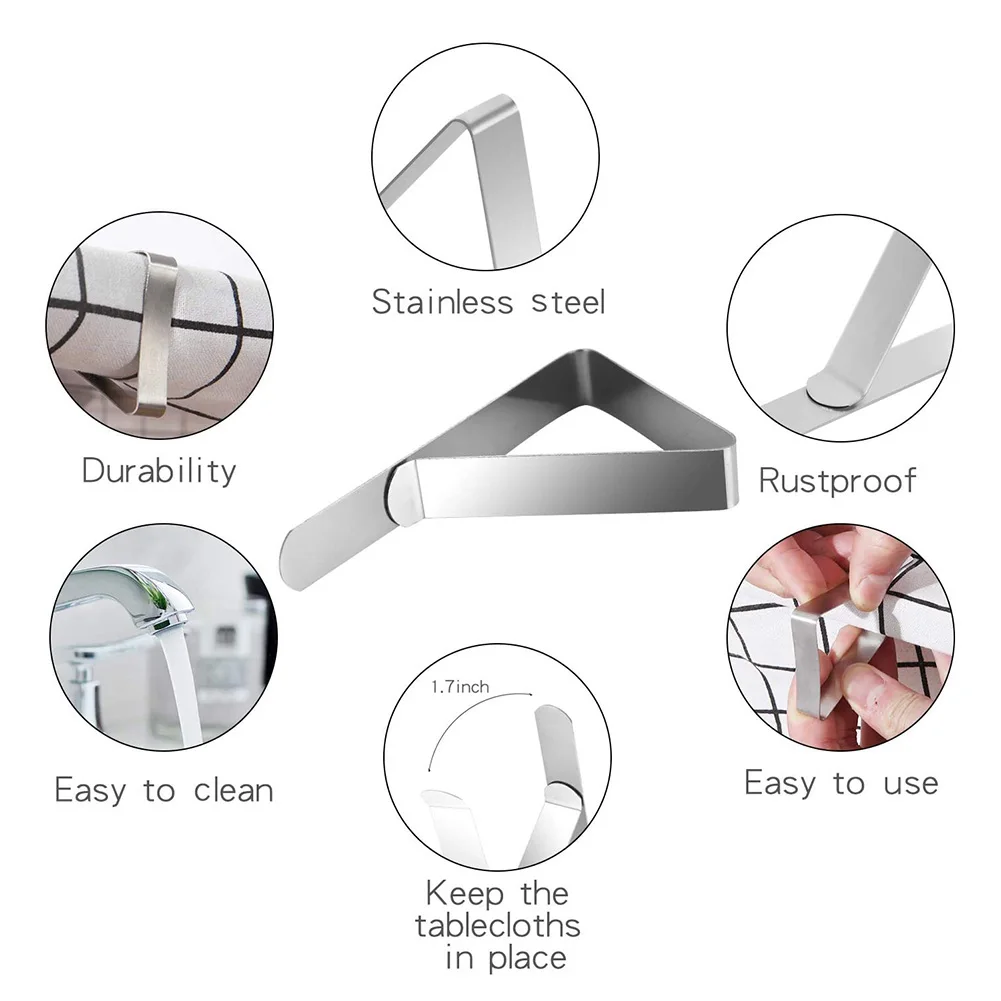 Stainless steel

Durability

Rustproof

Easy to clean

1.7inch

Easy to use

Keep the tablecloths in place