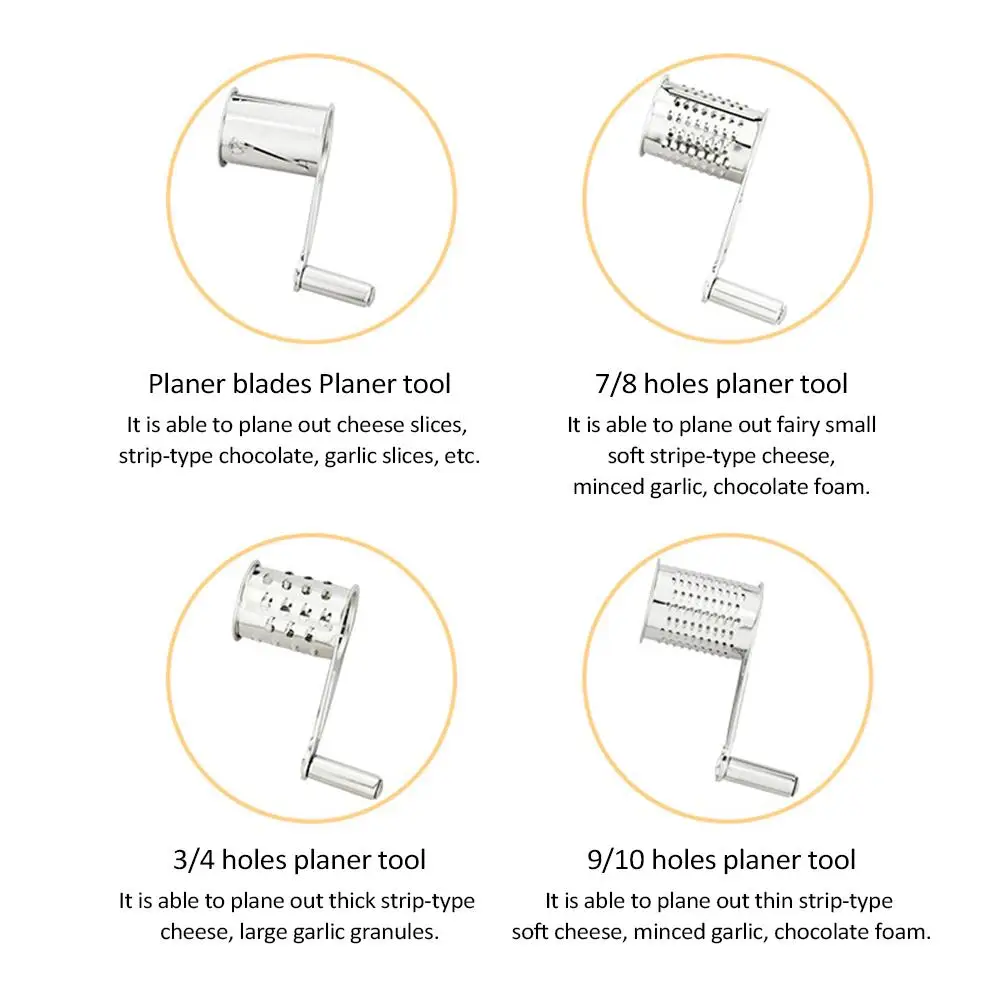 Planer blades Planer tool
It is able to plane out cheese slices, strip-type chocolate, garlic slices, etc.

7/8 holes planer tool
It is able to plane out fairy small soft stripe-type cheese, minced garlic, chocolate foam.

3/4 holes planer tool
It is able to plane out thick strip-type cheese, large garlic granules.

9/10 holes planer tool
It is able to plane out thin strip-type soft cheese, minced garlic, chocolate foam.