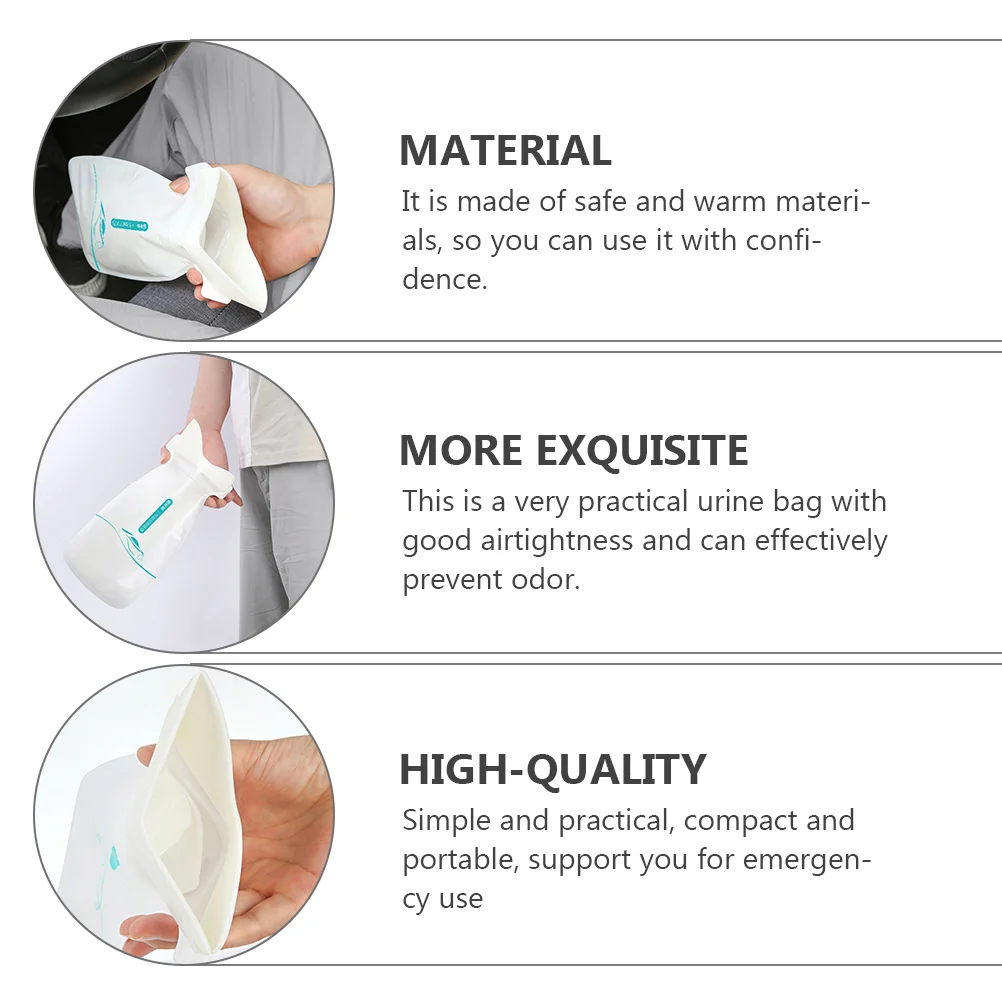 MATERIAL
It is made of safe and warm materials, so you can use it with confidence.

MORE EXQUISITE
This is a very practical urine bag with good airtightness and can effectively prevent odor.

HIGH-QUALITY
Simple and practical, compact and portable, support you for emergency use