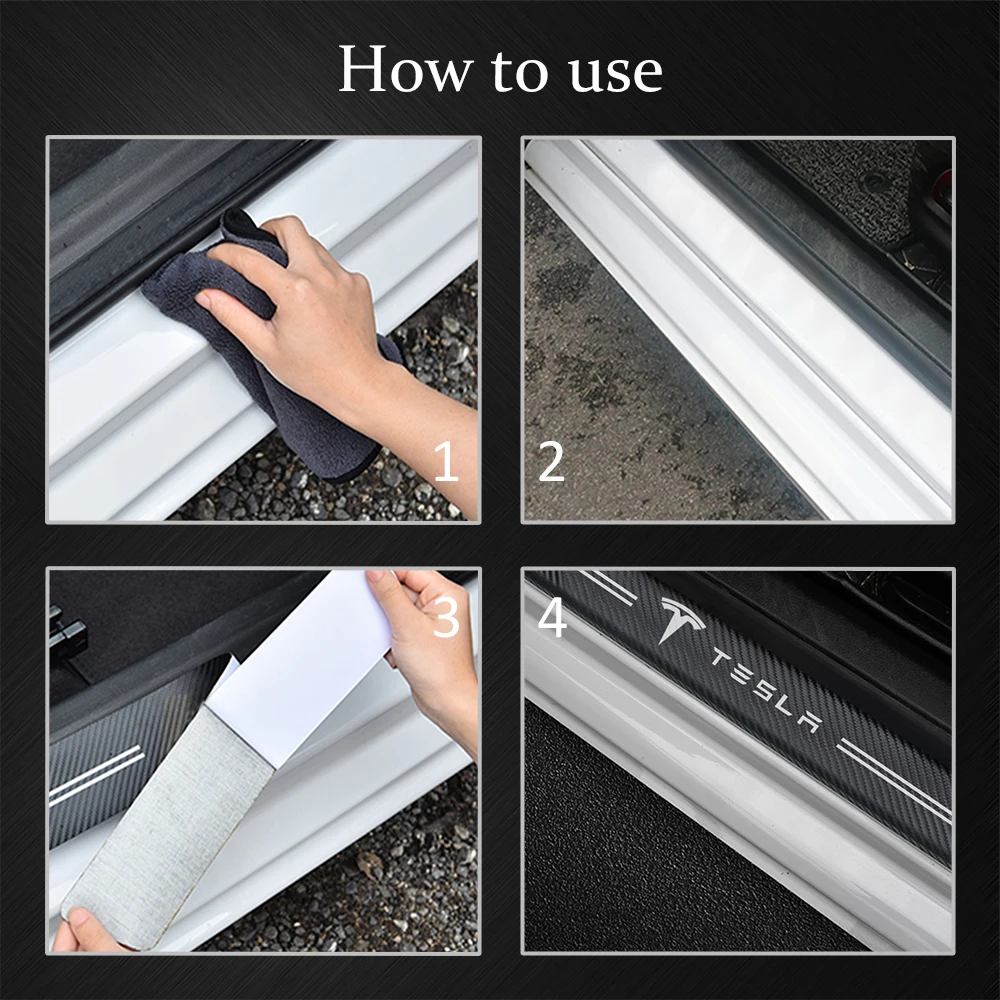 How to use

1

2

3

4

TESLA