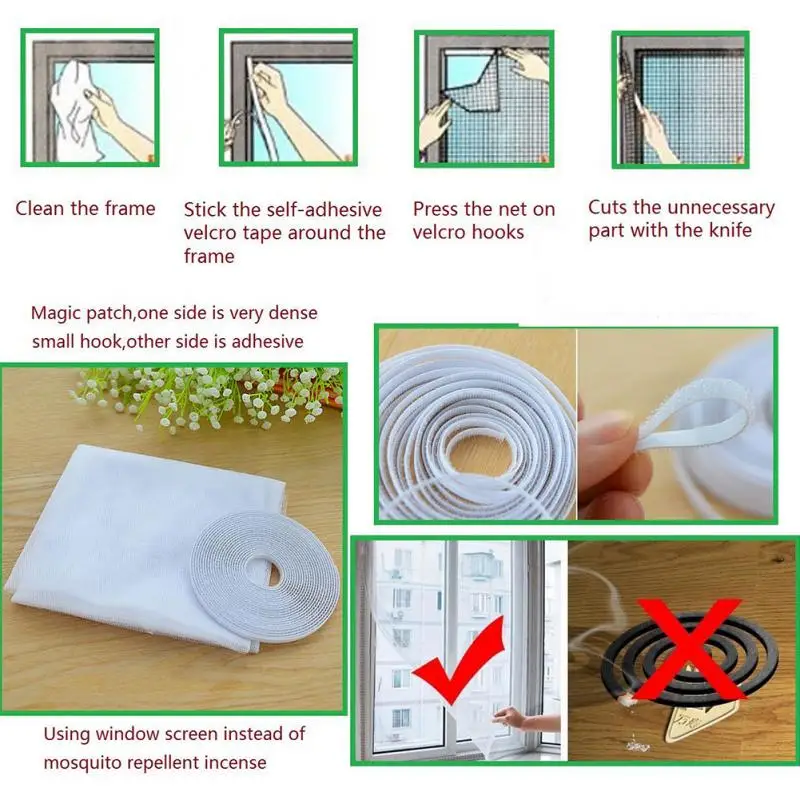 Clean the frame

Stick the self-adhesive velcro tape around the frame

Press the net on velcro hooks

Cuts the unnecessary part with the knife

Magic patch,one side is very dense small hook,other side is adhesive

Using window screen instead of mosquito repellent incense