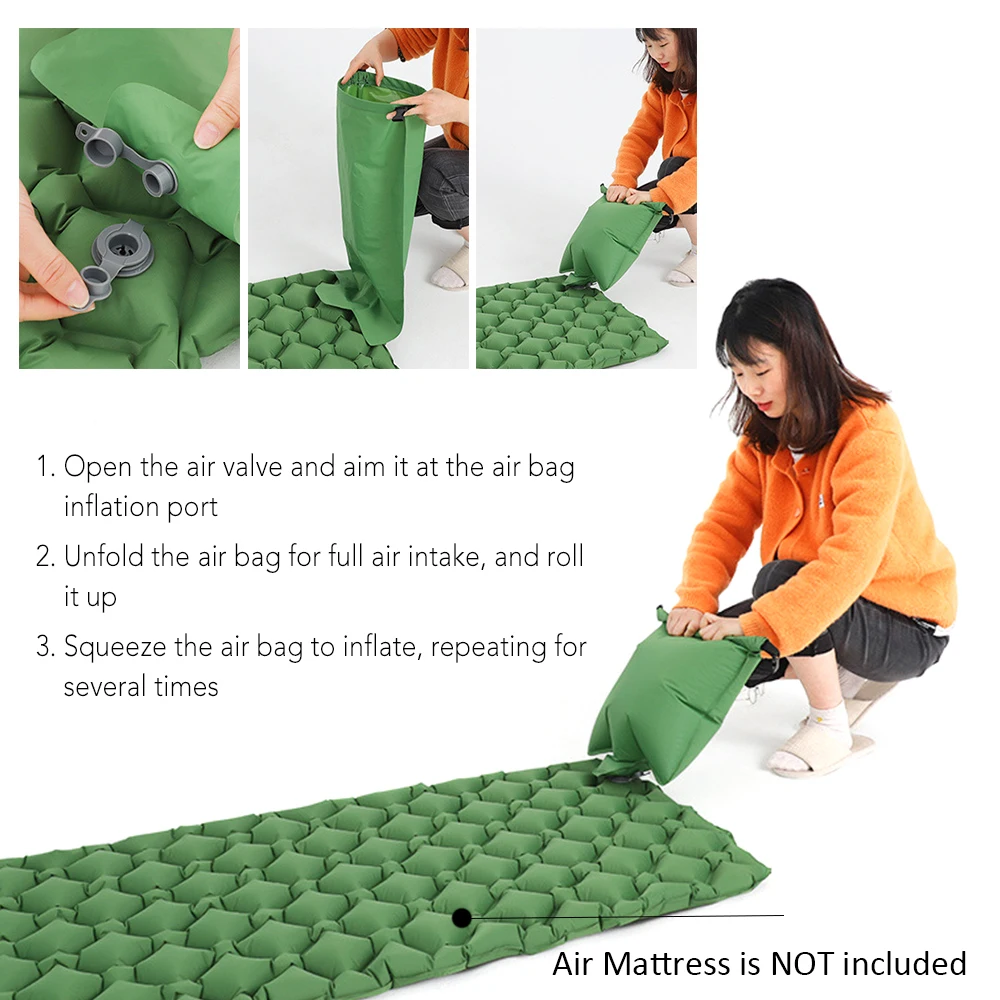 1. Open the air valve and aim it at the air bag inflation port

2. Unfold the air bag for full air intake, and roll it up

3. Squeeze the air bag to inflate, repeating for several times

Air Mattress is NOT included