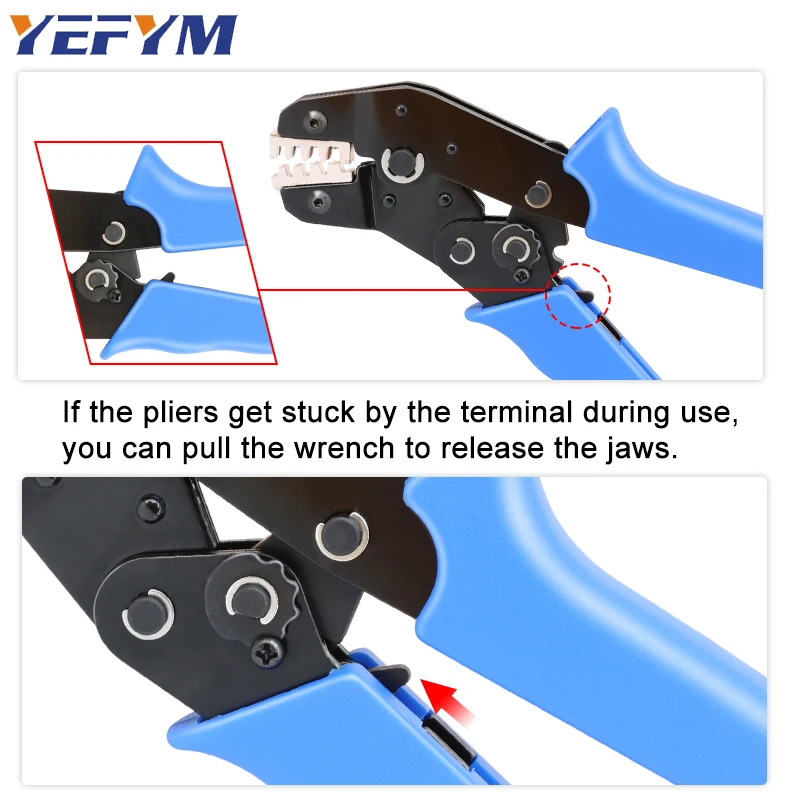 YEFYM

If the pliers get stuck by the terminal during use, you can pull the wrench to release the jaws.