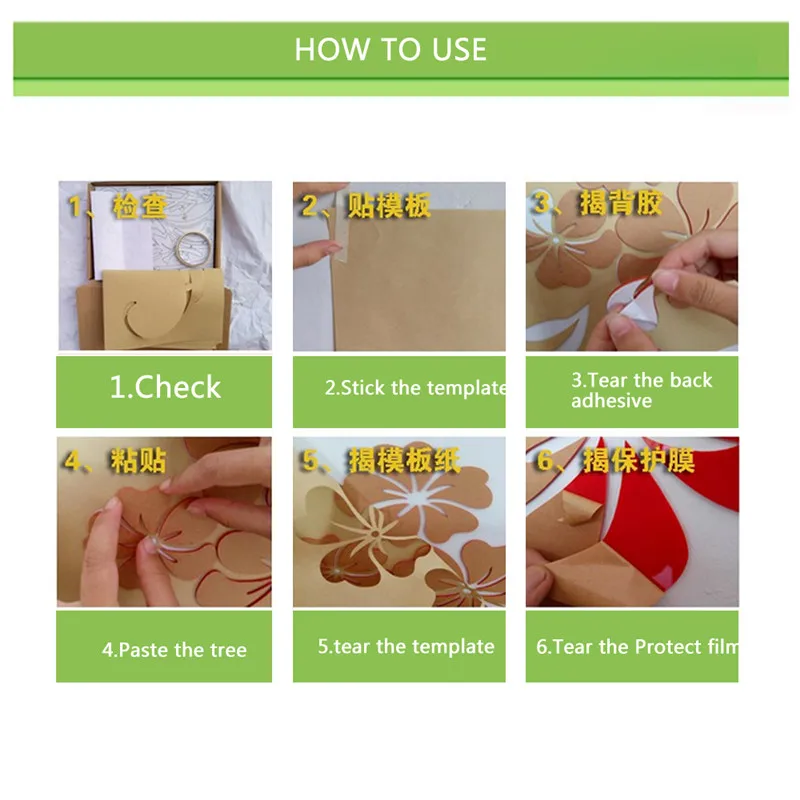 HOW TO USE

1、检查

1.Check

2、贴模板

2.Stick the template

3、揭背胶

3.Tear the back adhesive

4、粘贴

4.Paste the tree

5、揭模板纸

5.tear the template

6、揭保护膜

6.Tear the Protect film