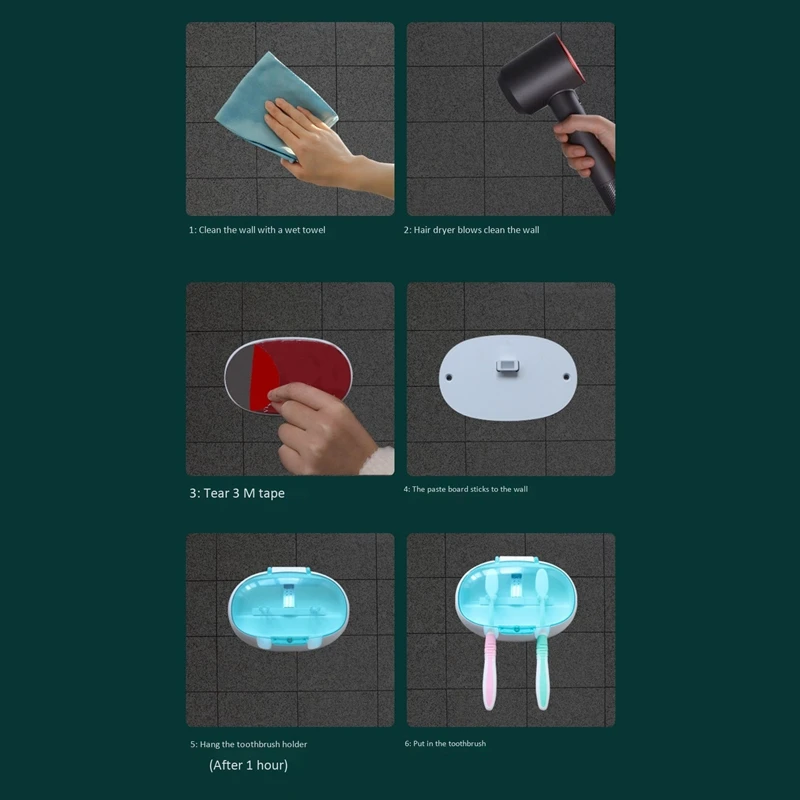 1: Clean the wall with a wet towel

2: Hair dryer blows clean the wall

3: Tear 3 M tape

4: The paste board sticks to the wall

5: Hang the toothbrush holder

(After 1 hour)

6: Put in the toothbrush