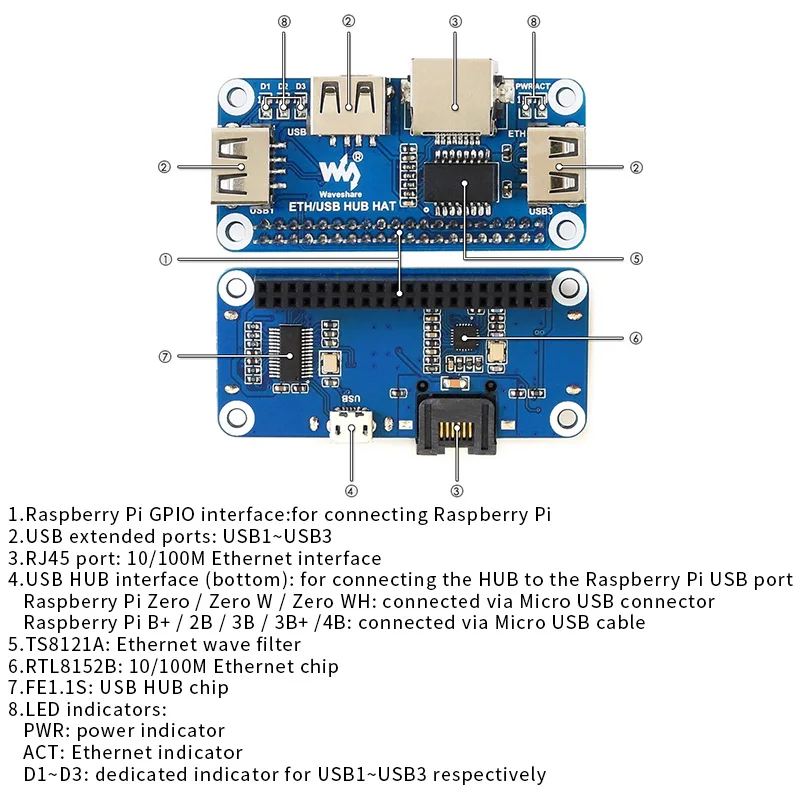 ⑧ ② ③ ⑧

D1 D2 D3
PWR ACT
USB
ETH
② ②
Waveshare
ETH/USB HUB HAT
USB1 USB3
① ⑤
⑥
⑦
USB
④ ③

1.Raspberry Pi GPIO interface:for connecting Raspberry Pi
2.USB extended ports: USB1~USB3
3.RJ45 port: 10/100M Ethernet interface
4.USB HUB interface (bottom): for connecting the HUB to the Raspberry Pi USB port
Raspberry Pi Zero / Zero W / Zero WH: connected via Micro USB connector
Raspberry Pi B+ / 2B / 3B / 3B+ /4B: connected via Micro USB cable
5.TS8121A: Ethernet wave filter
6.RTL8152B: 10/100M Ethernet chip
7.FE1.1S: USB HUB chip
8.LED indicators:
PWR: power indicator
ACT: Ethernet indicator
D1~D3: dedicated indicator for USB1~USB3 respectively