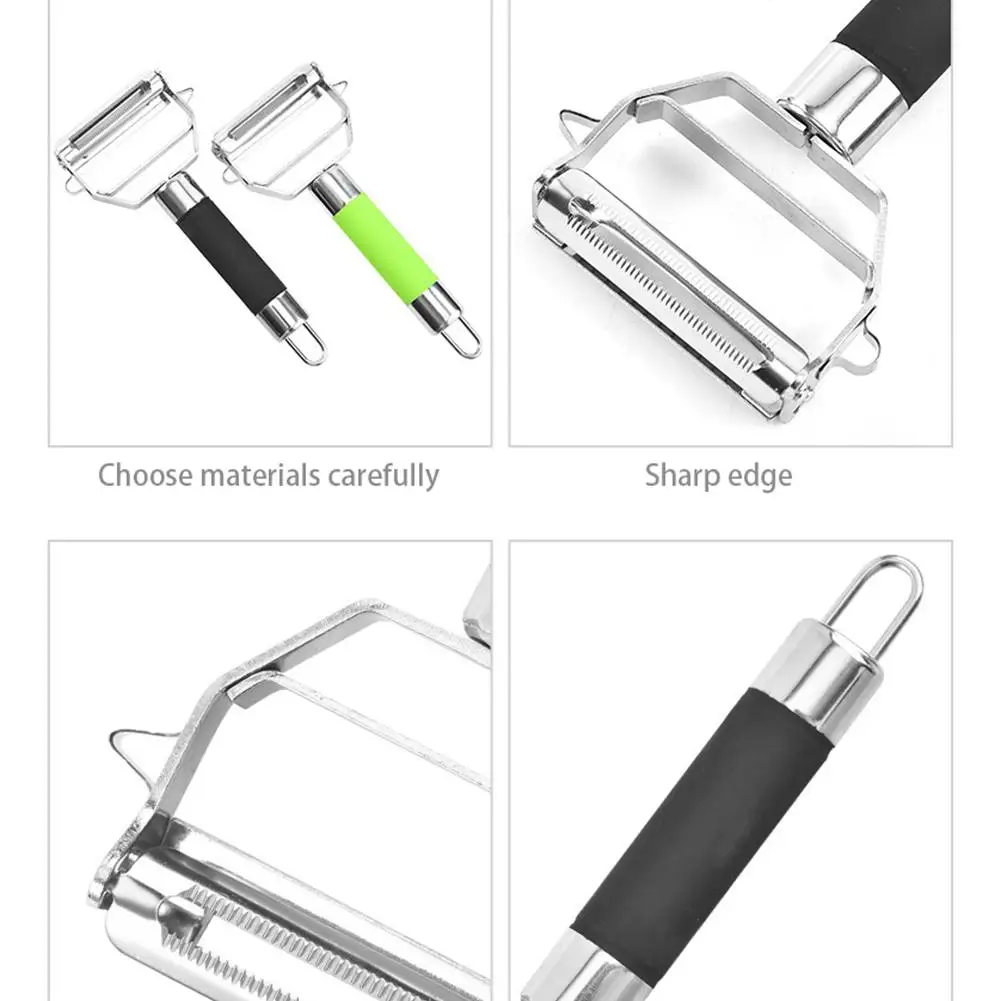 Choose materials carefully

Sharp edge