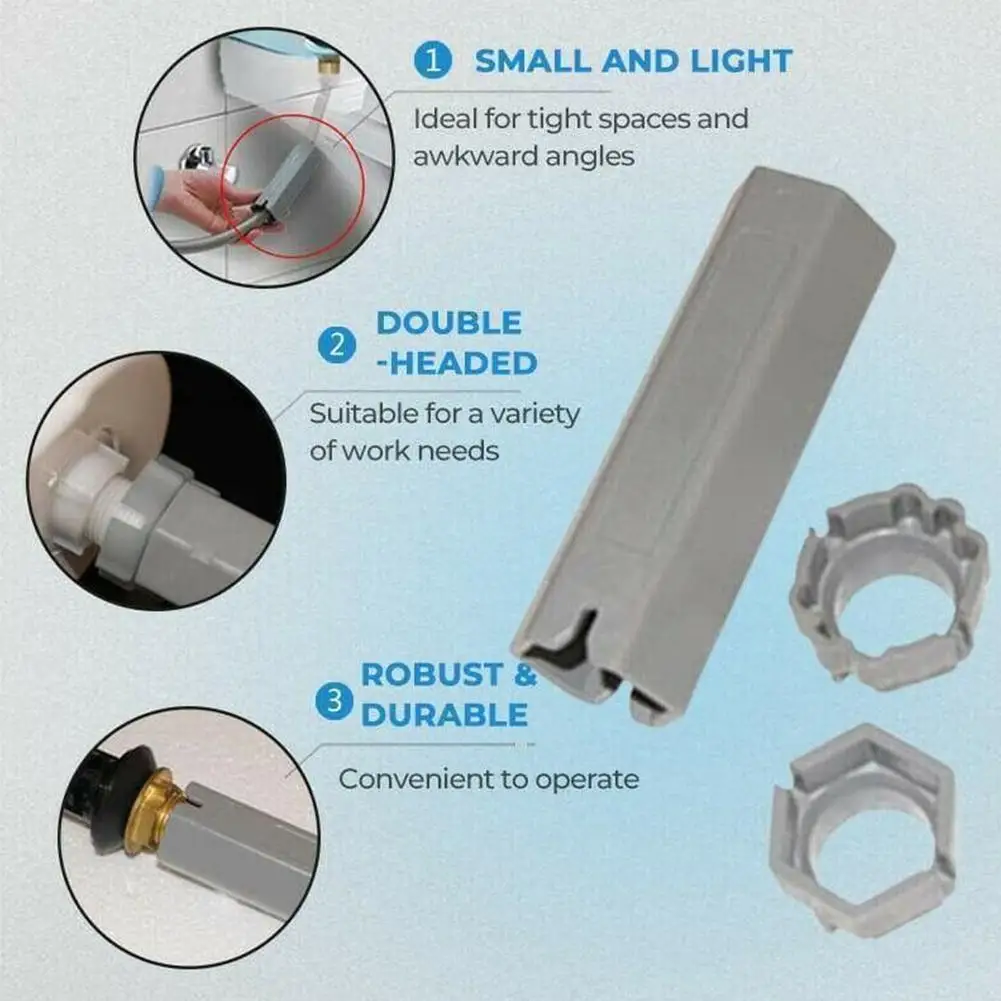 1 SMALL AND LIGHT

Ideal for tight spaces and awkward angles

2 DOUBLE -HEADED

Suitable for a variety of work needs

3 ROBUST & DURABLE

Convenient to operate