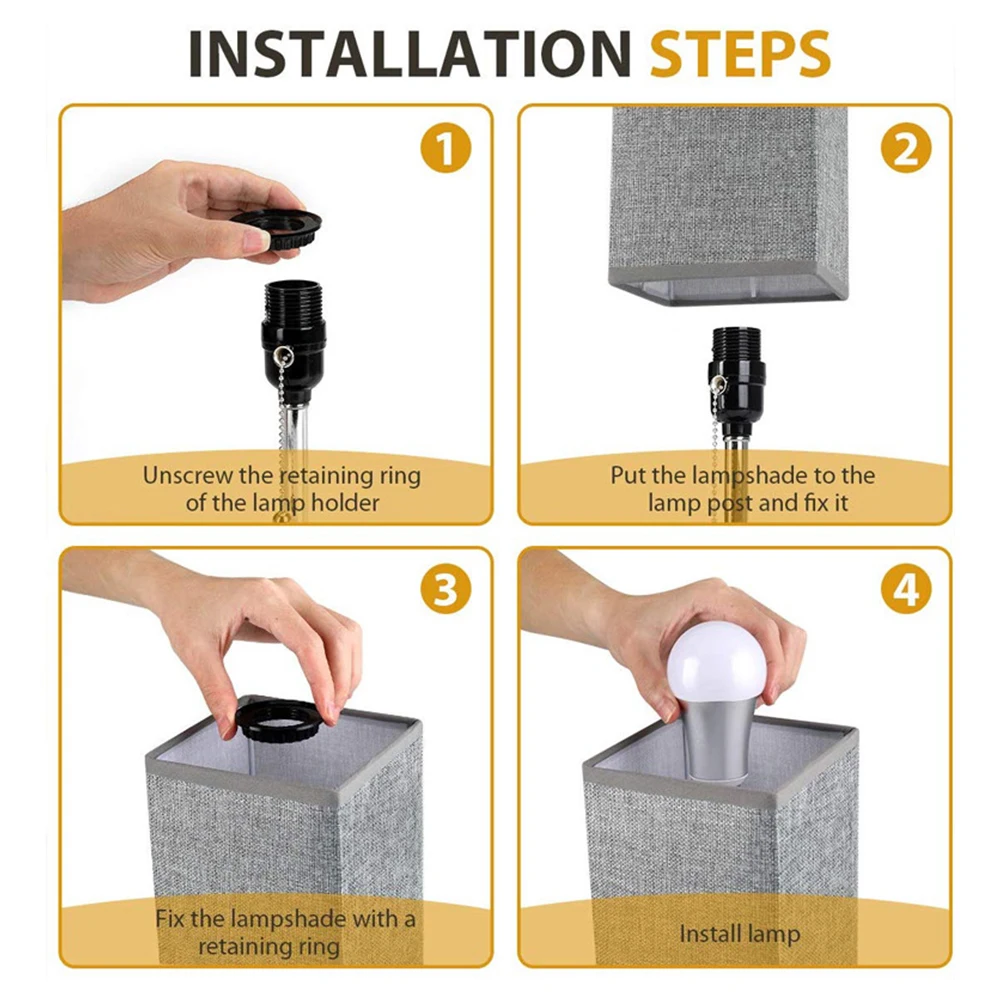 INSTALLATION STEPS

1

Unscrew the retaining ring of the lamp holder

2

Put the lampshade to the lamp post and fix it

3

Fix the lampshade with a retaining ring

4

Install lamp