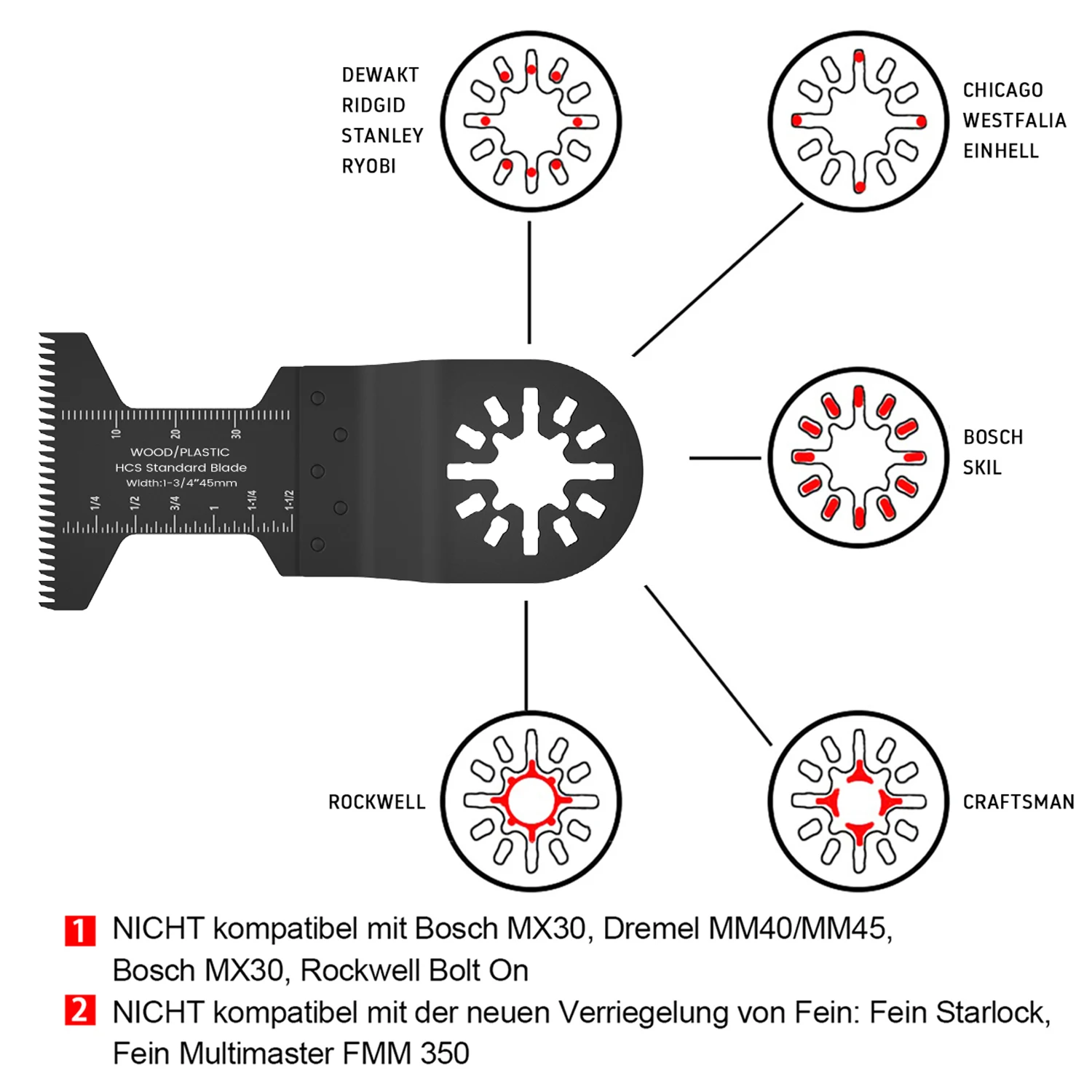 DEWAKT
RIDGID
STANLEY
RYOBI

CHICAGO
WESTFALIA
EINHELL

10 20 30

WOOD/PLASTIC
HCS Standard Blade
Width:1-3/4"45mm

1/4 1/2 3/4 1 1-1/4 1-1/2

BOSCH
SKIL

ROCKWELL

CRAFTSMAN

1 NICHT kompatibel mit Bosch MX30, Dremel MM40/MM45, Bosch MX30, Rockwell Bolt On

2 NICHT kompatibel mit der neuen Verriegelung von Fein: Fein Starlock, Fein Multimaster FMM 350